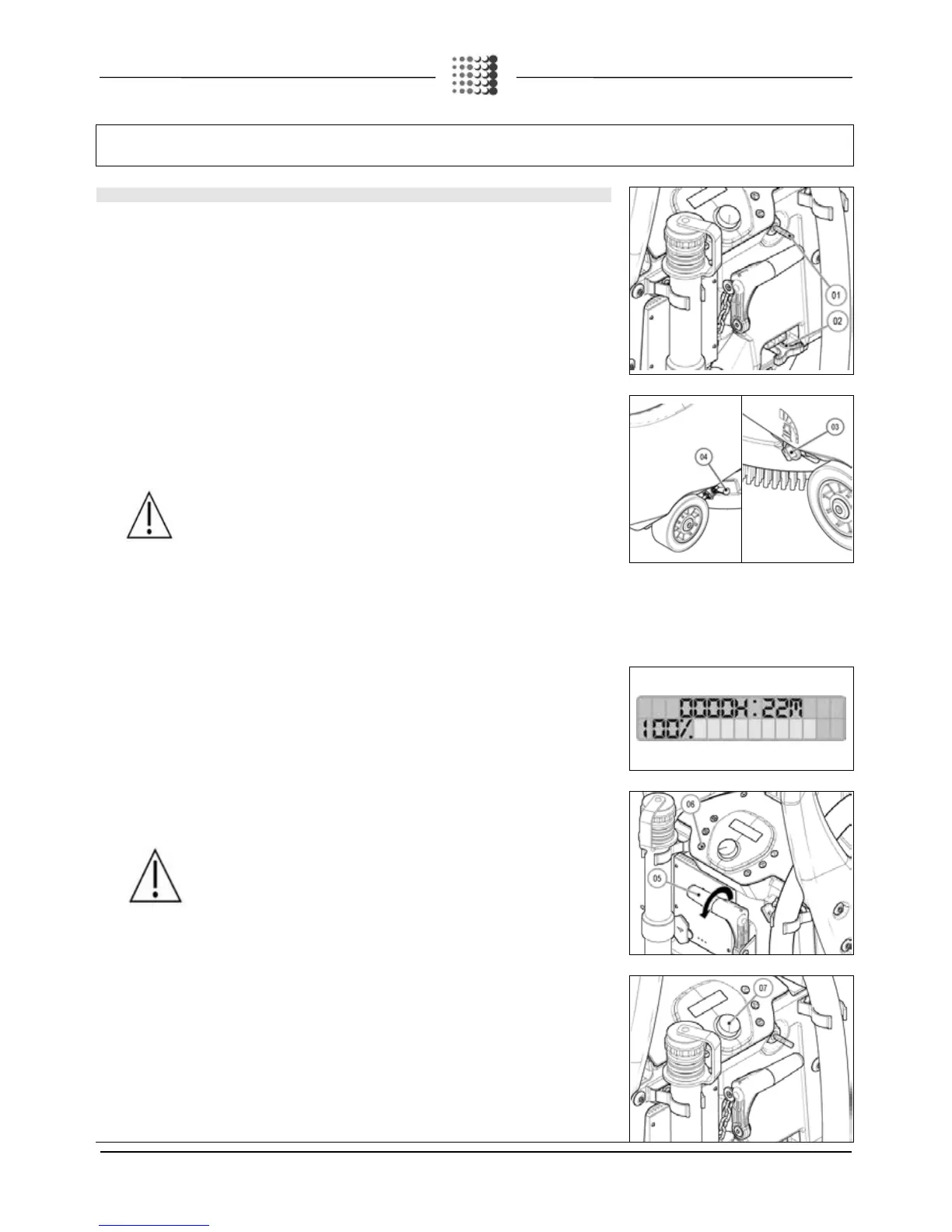 01

02

04

03

0000H:22M
100%

06

05

07