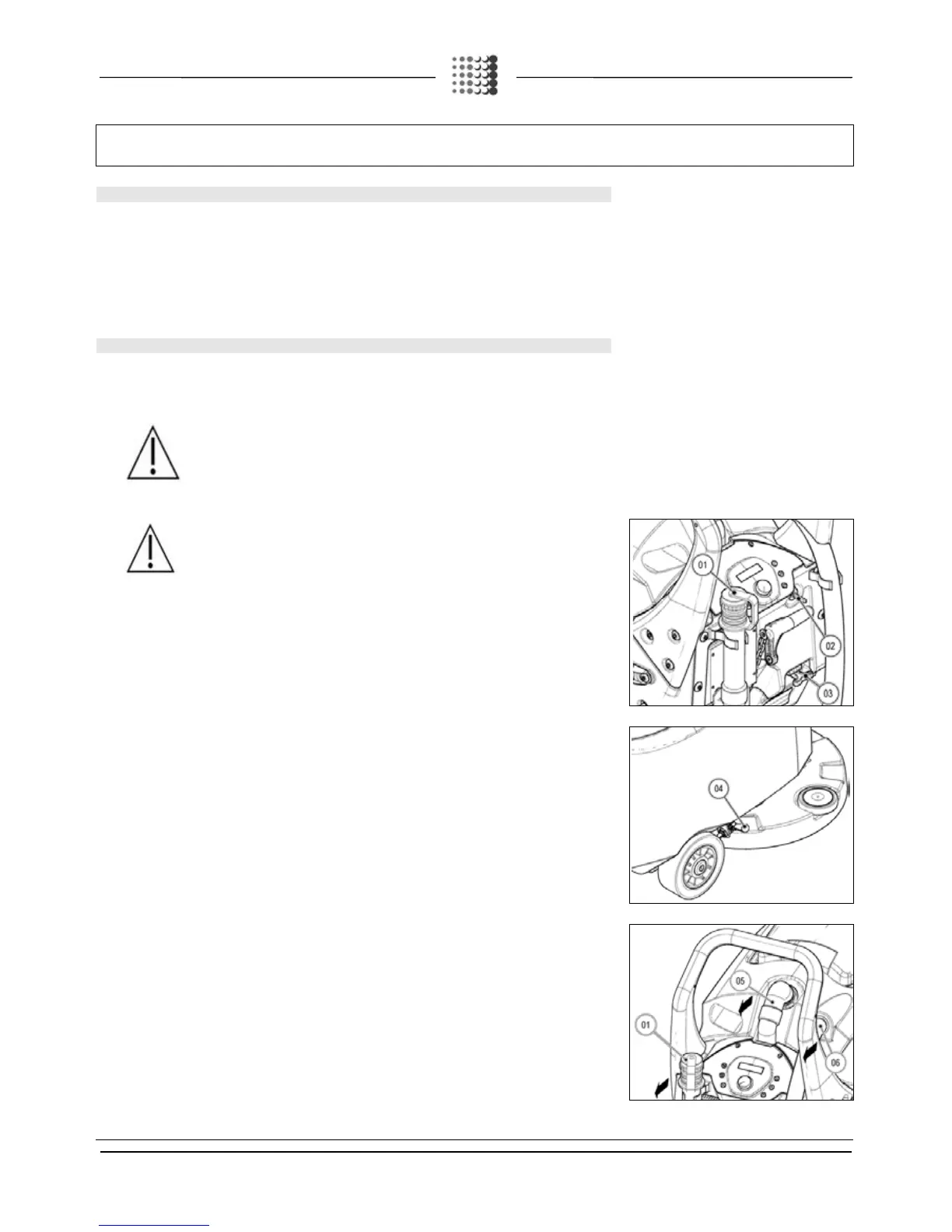 01

02

03

04

05

01

06