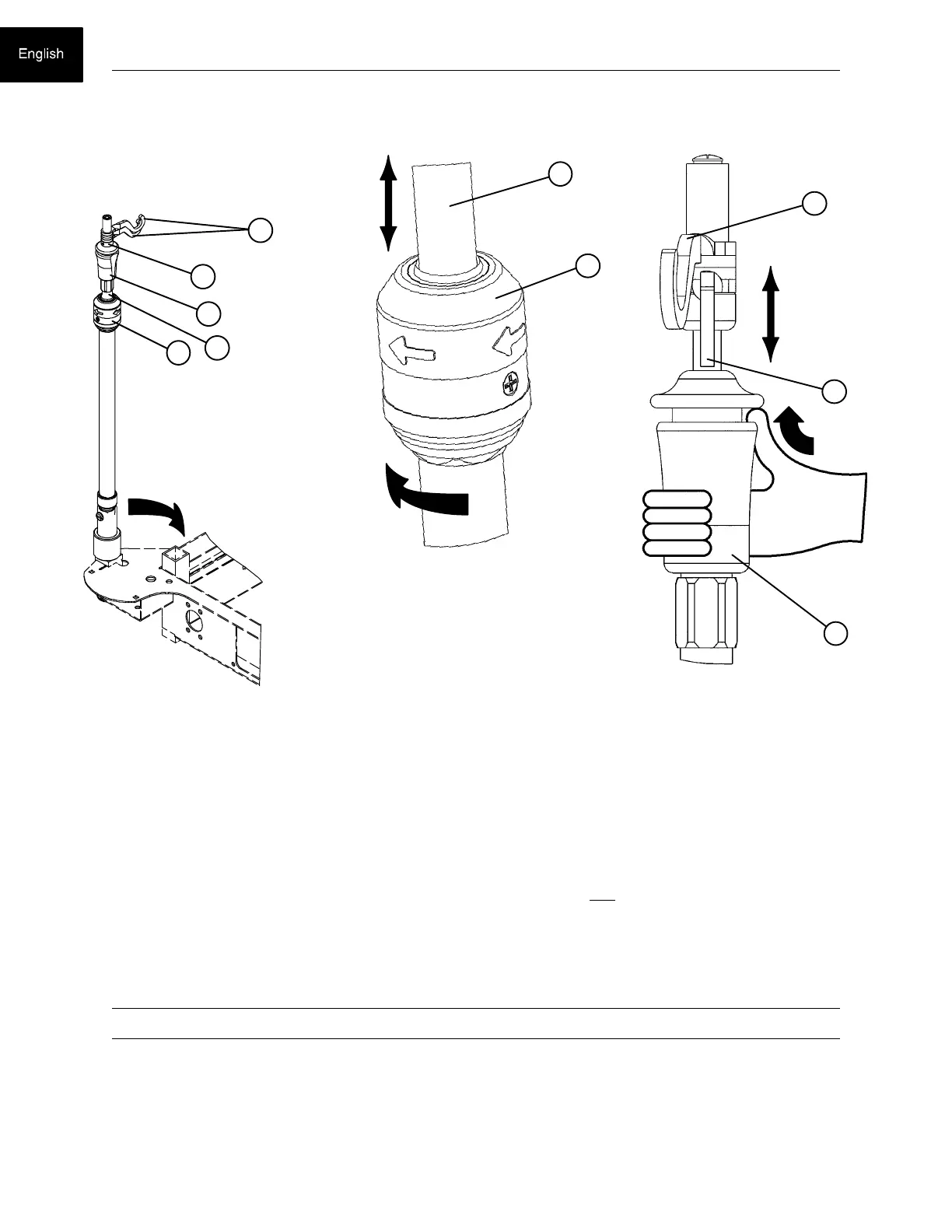 English