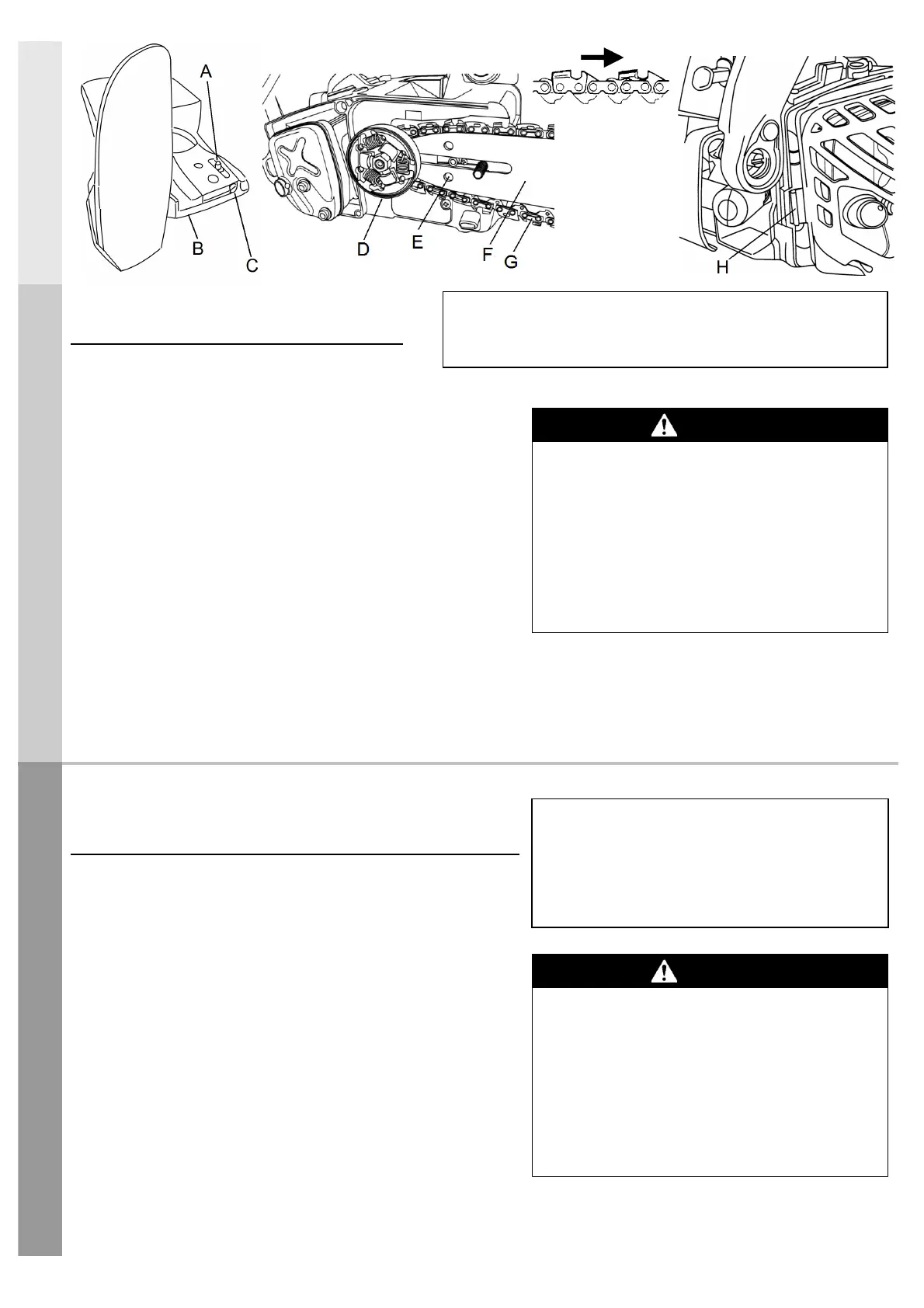 A

B

C

D

E

F

G

H