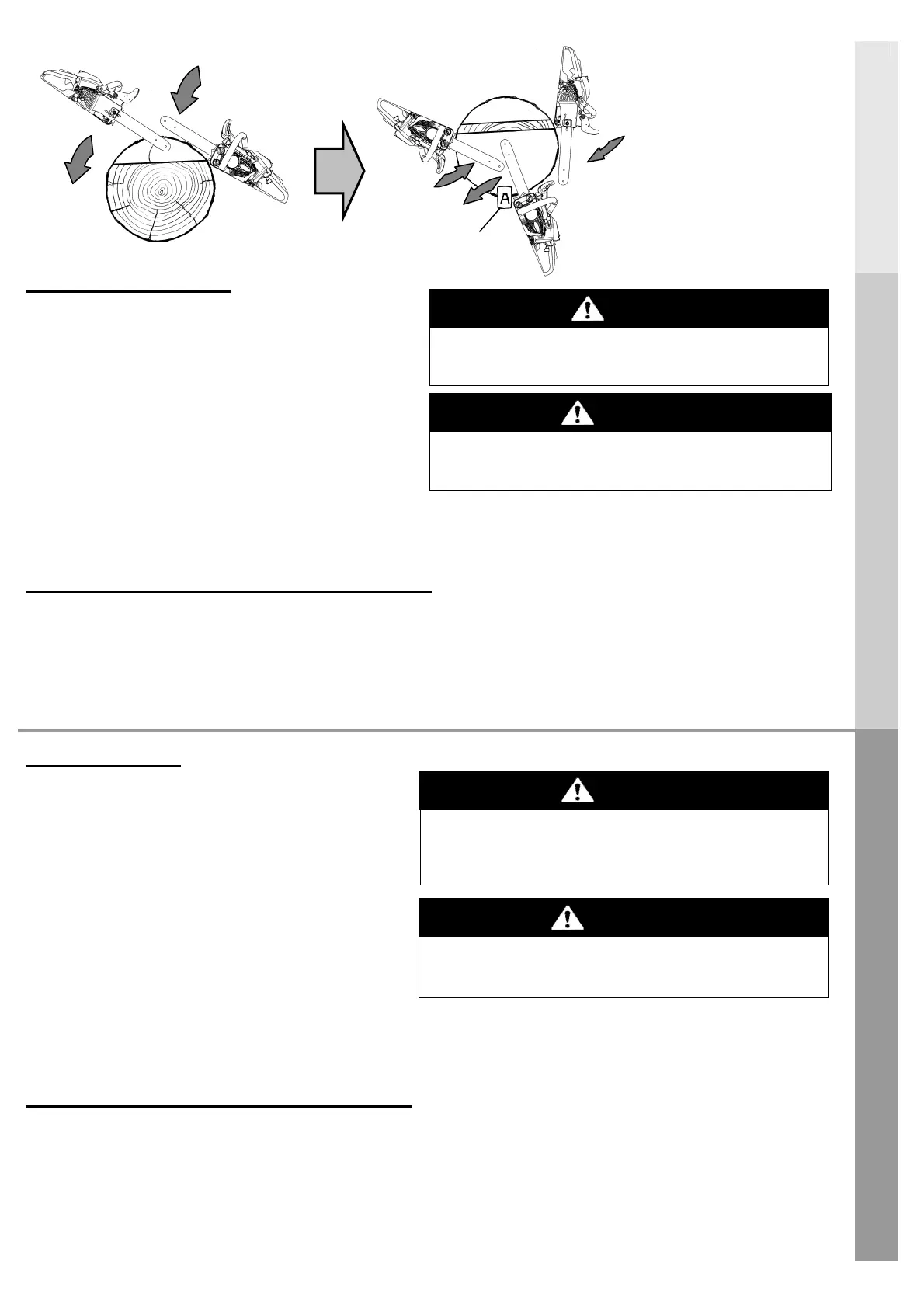 A