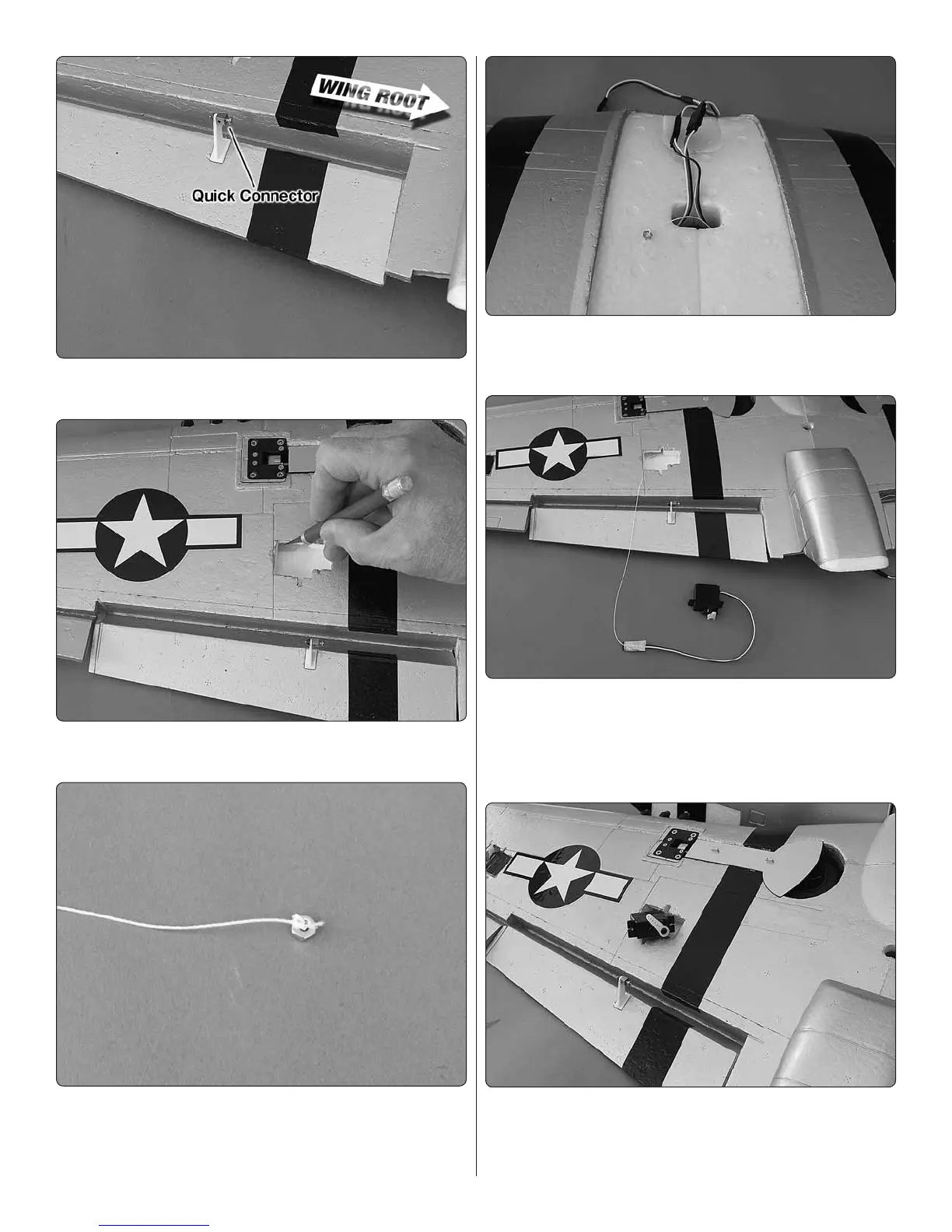 WING ROOT

Quick Connector