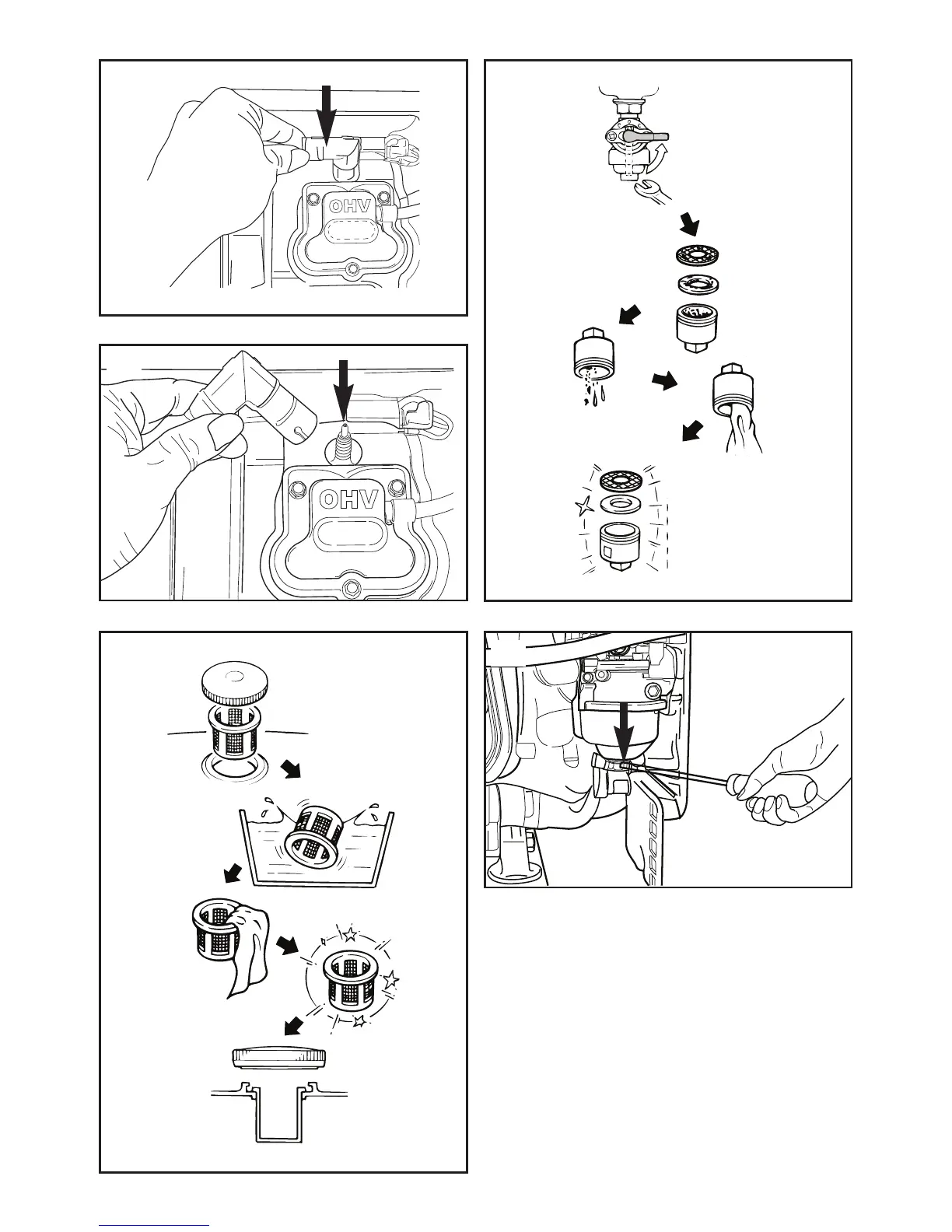 OHV

OHV