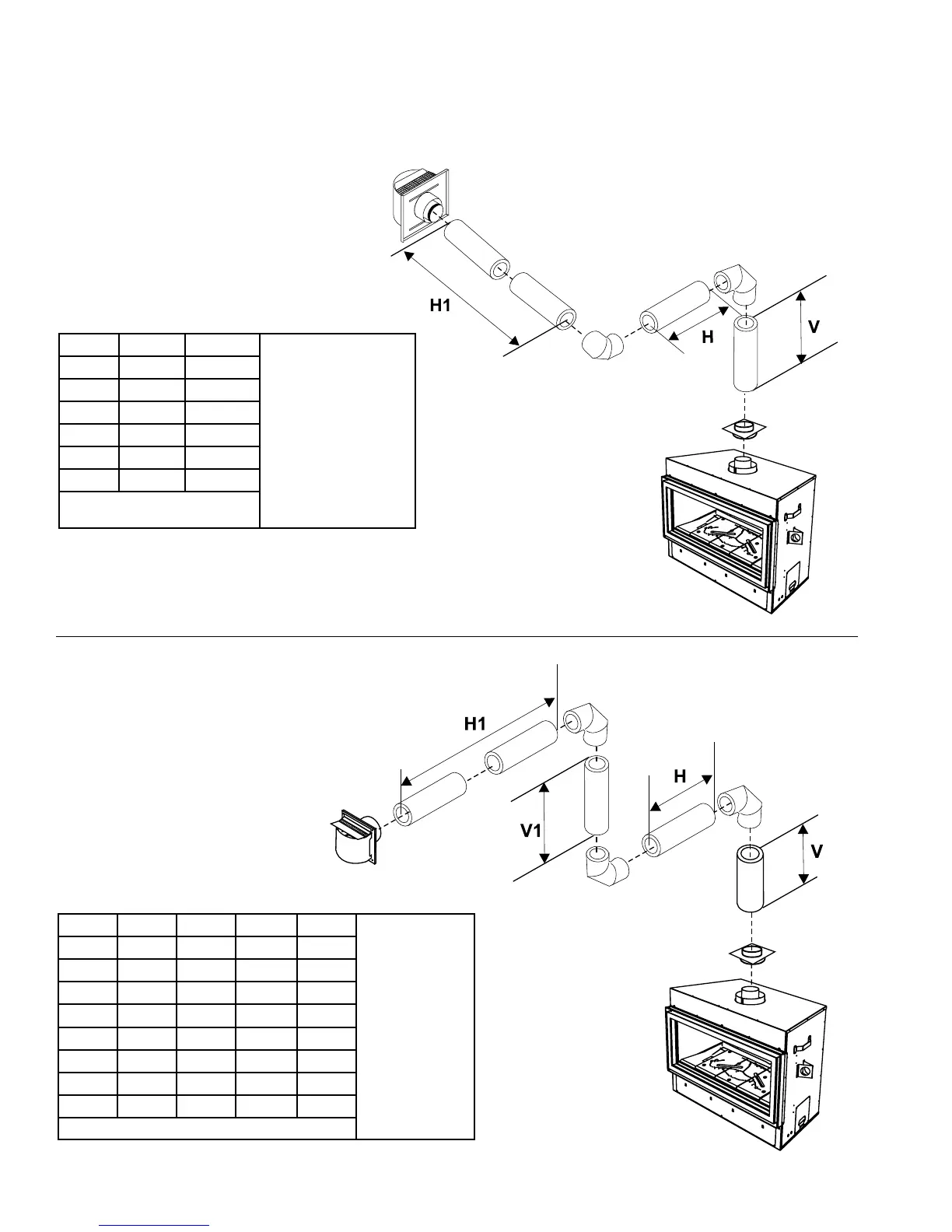 H1

H

V

H1

H

V1

V