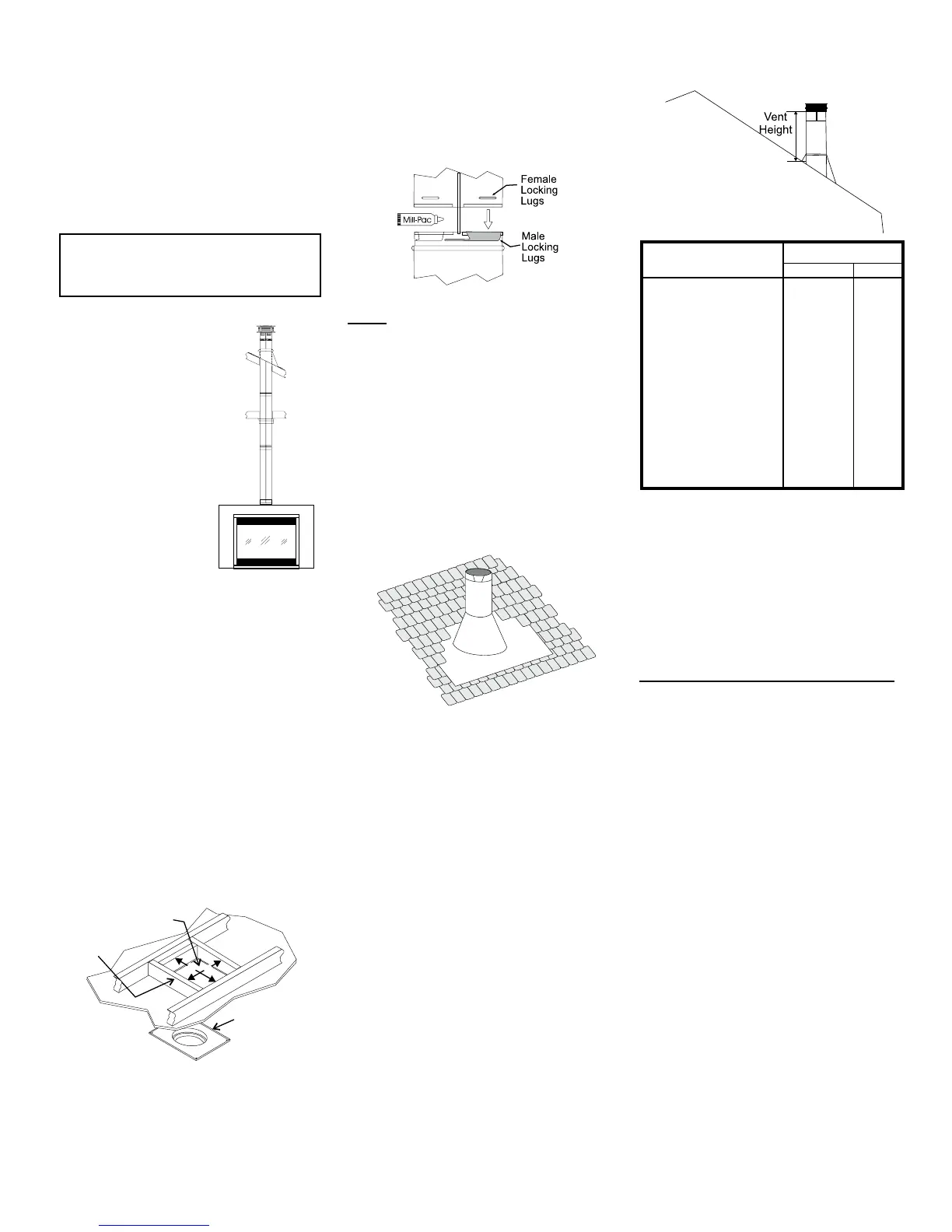 Female Locking Lugs

Mill-Pac

Male Locking Lugs

Vent Height