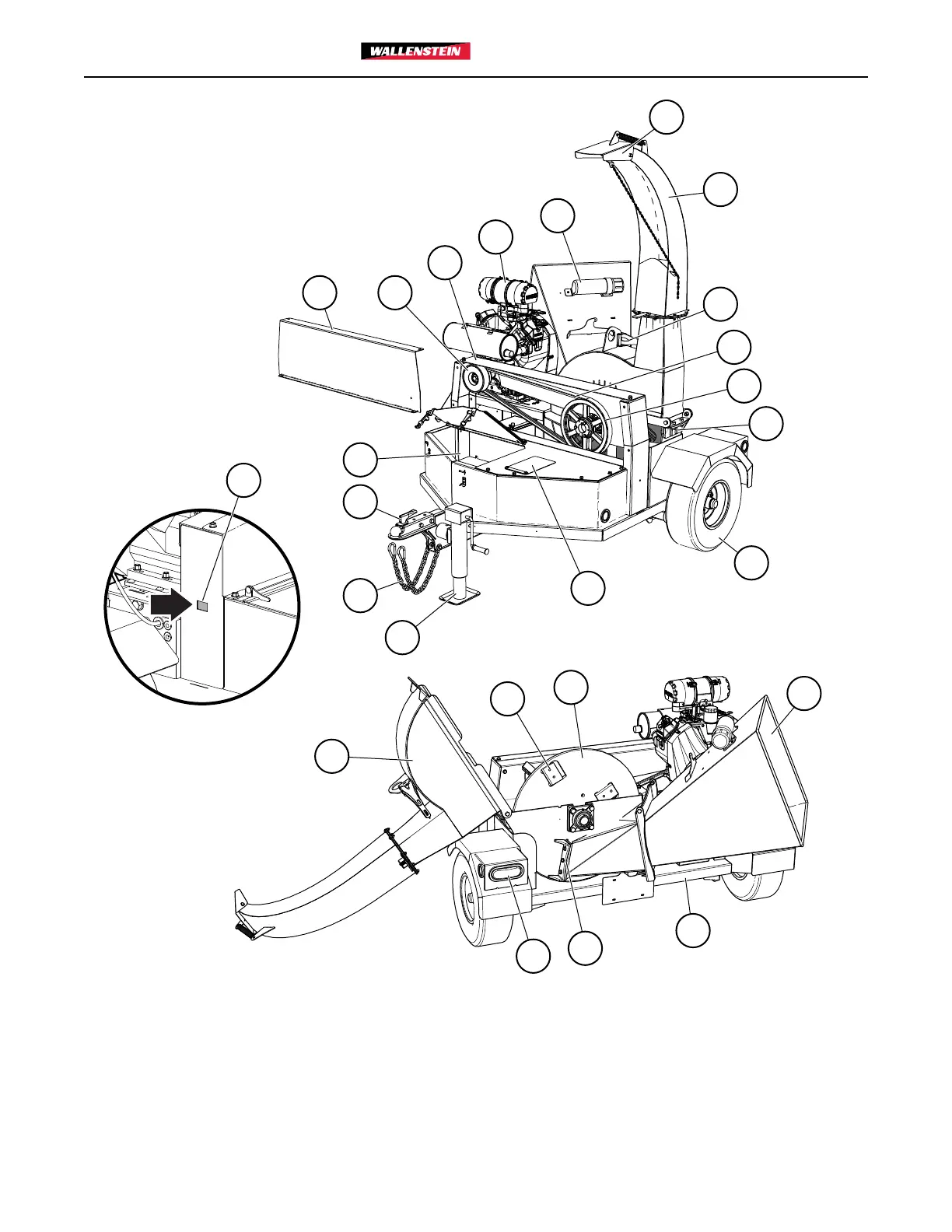 WALLENSTEIN