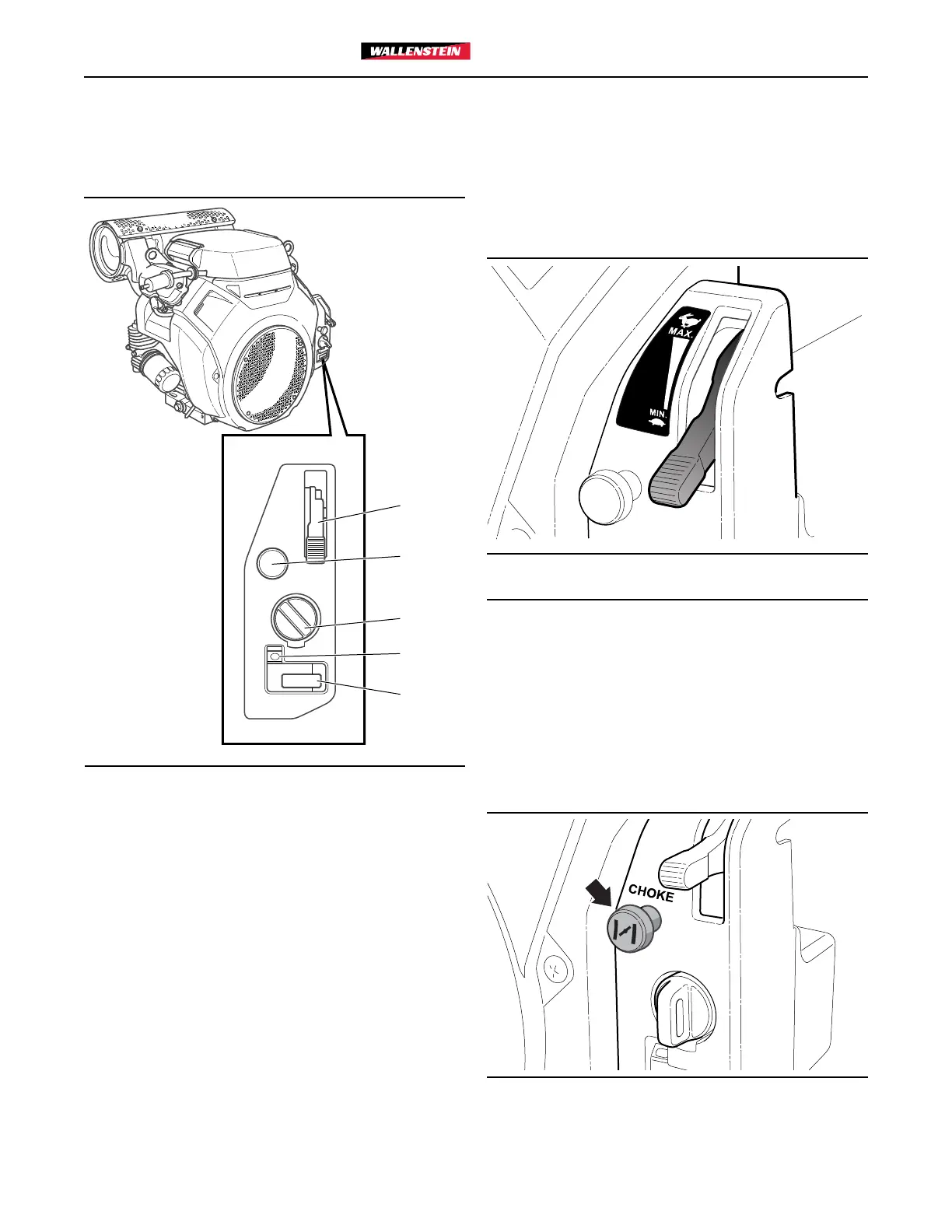 WALLENSTEIN

MAX.

MIN.

CHOKE