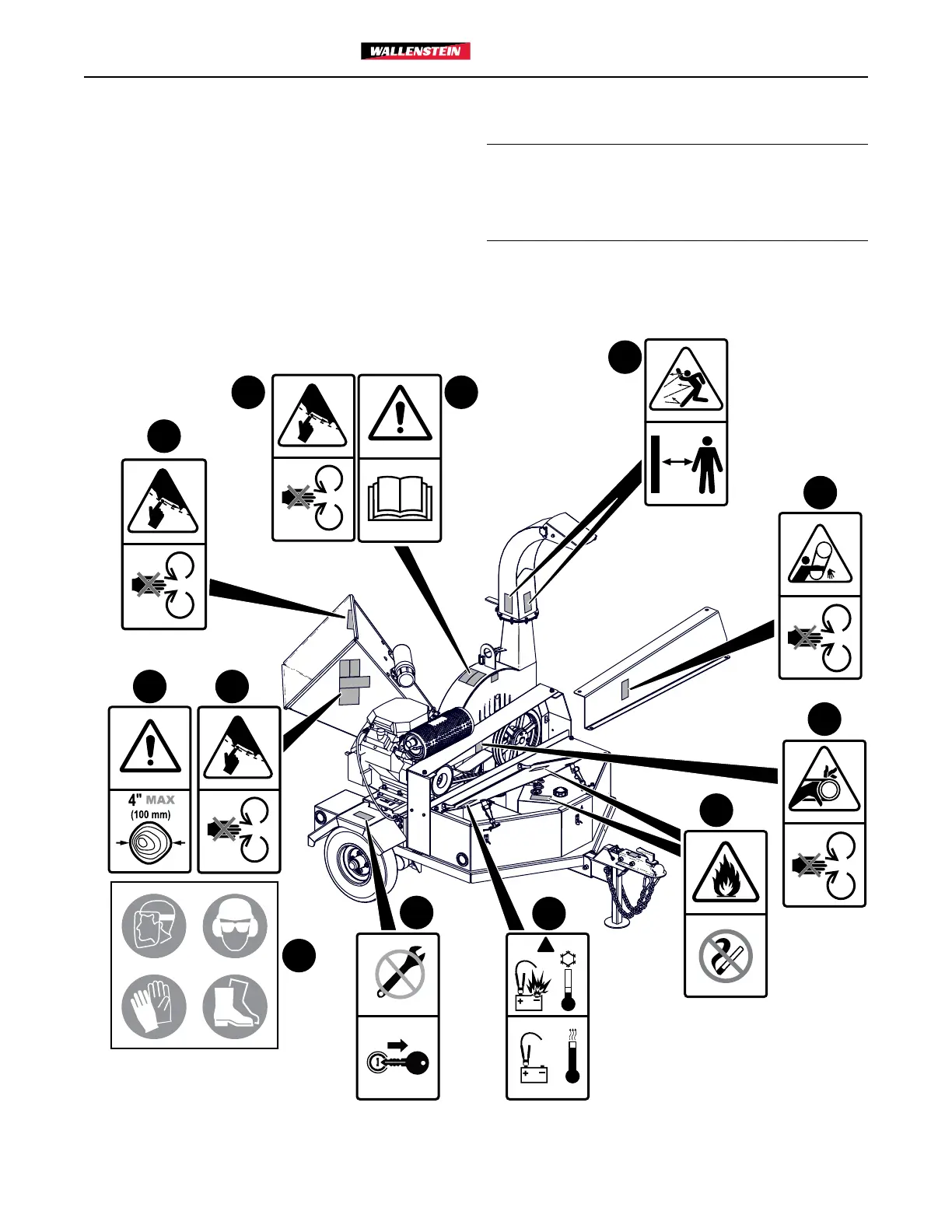 WALLENSTEIN

4" MAX
(100 mm)