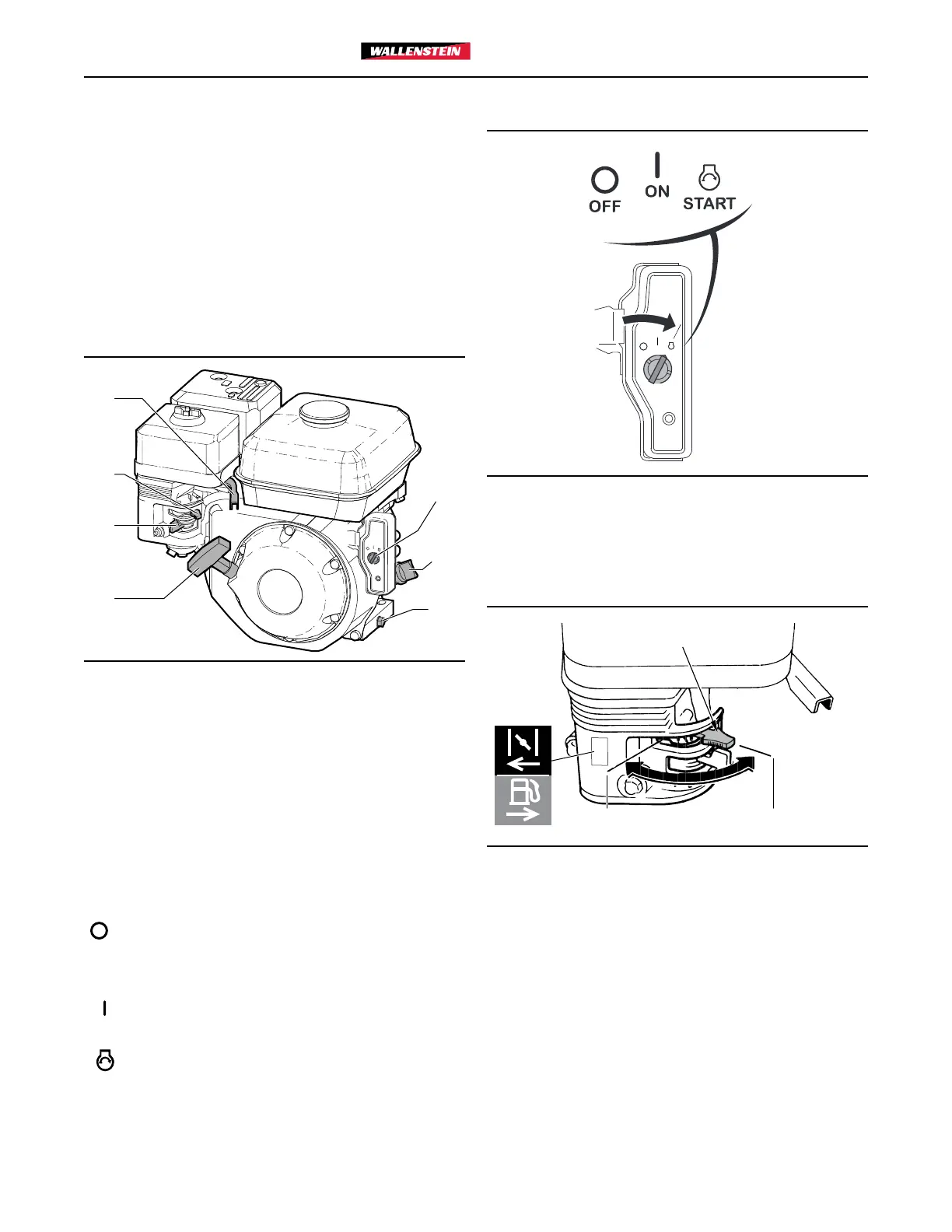 WALLENSTEIN

OFF ON START