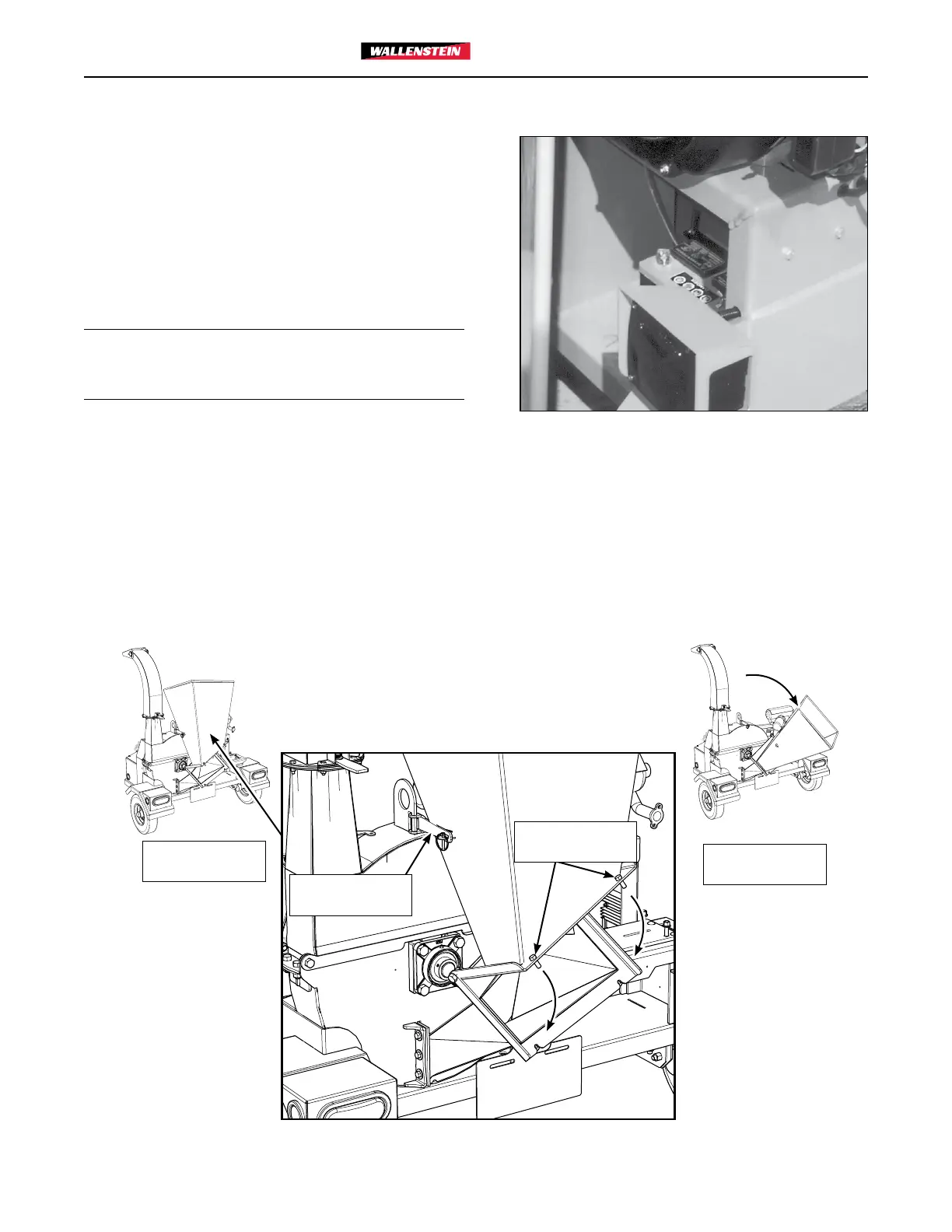 WALLENSTEIN