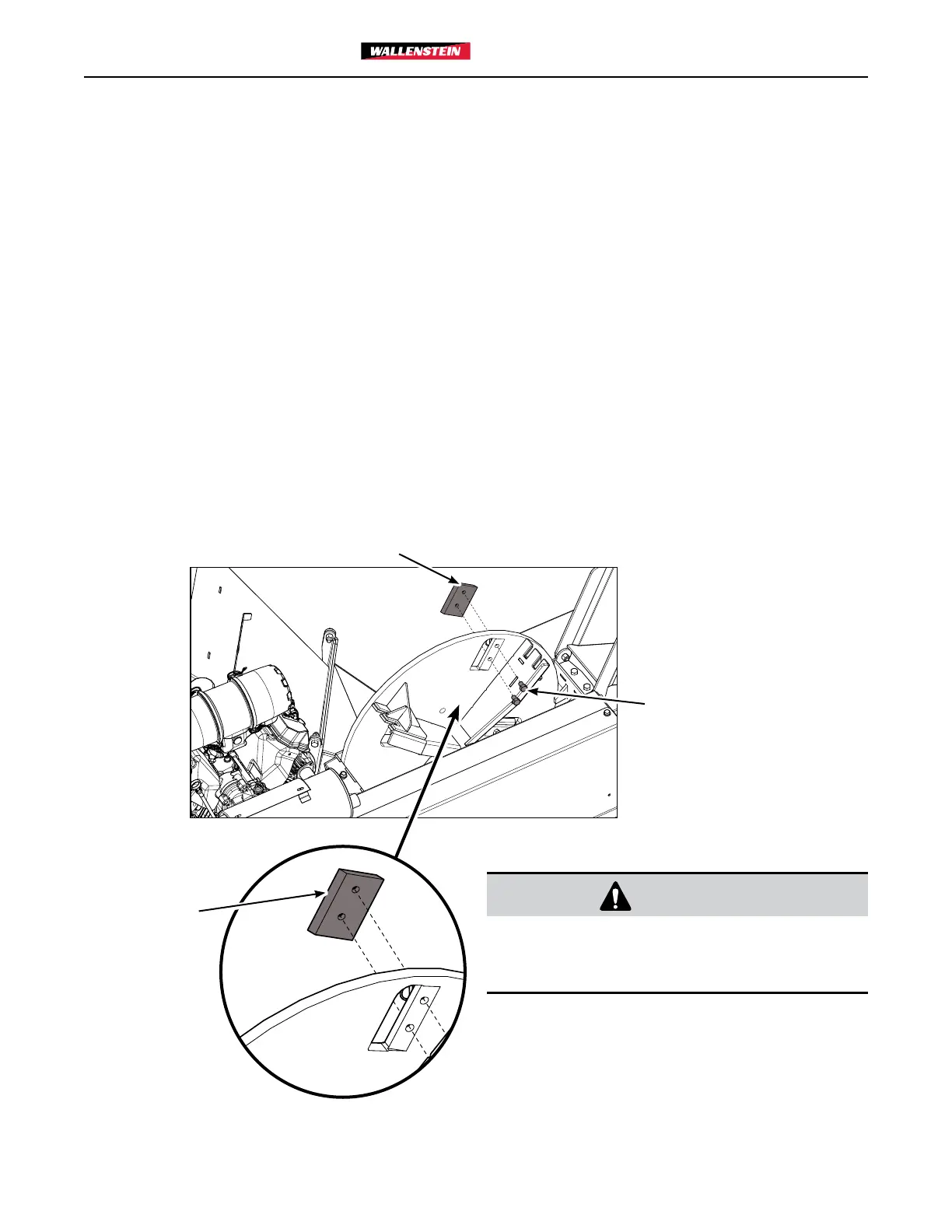 WALLENSTEIN