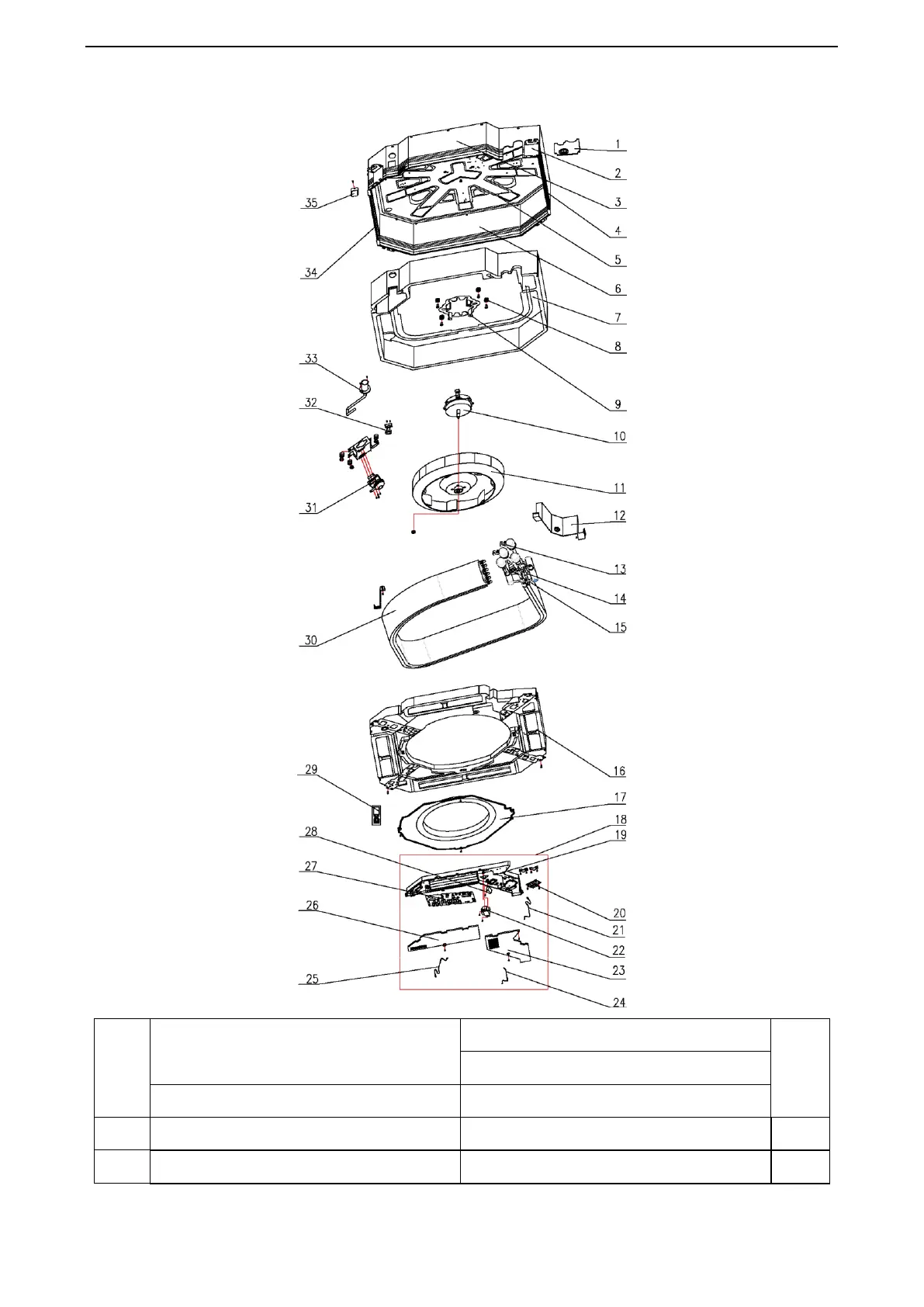 1
2
3
4
5
6
7
8
9
10
11
12
13
14
15
16
17
18
19
20
21
22
23
24
25
26
27
28
29
30
31
32
33
34
35