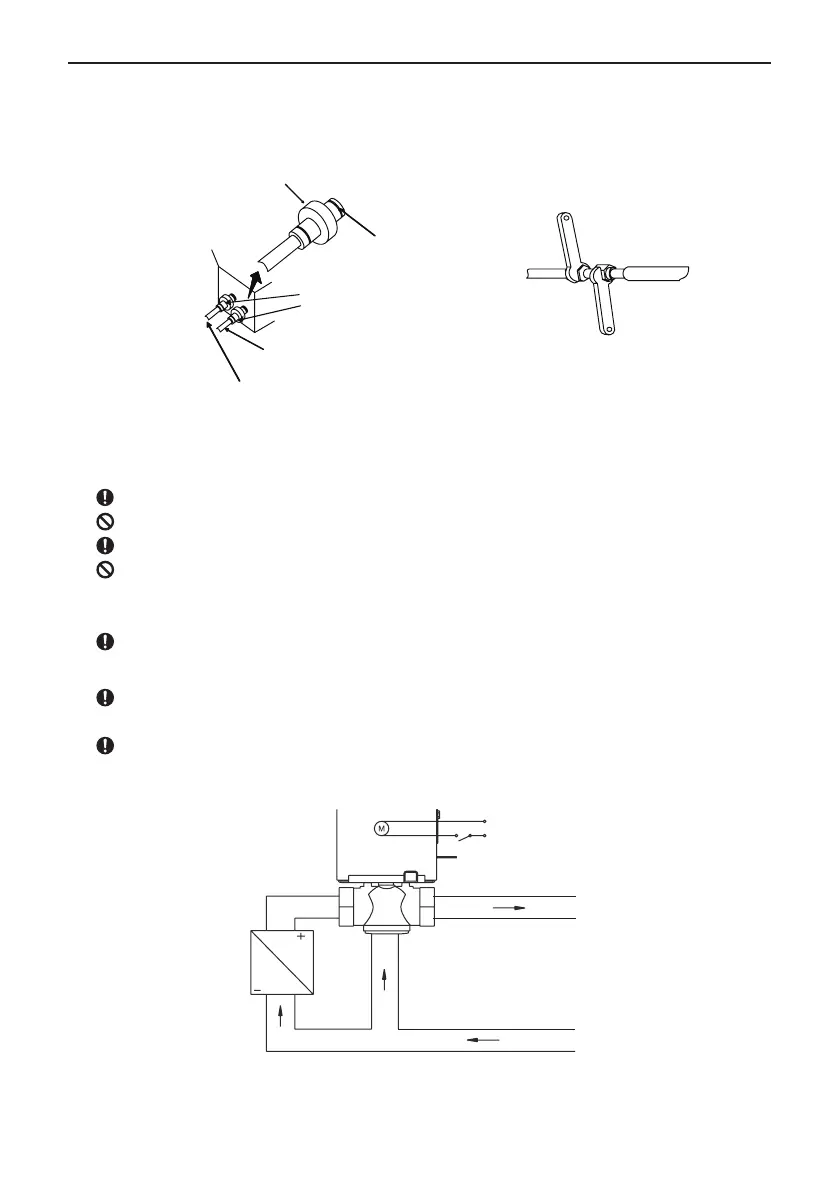 M
+
−