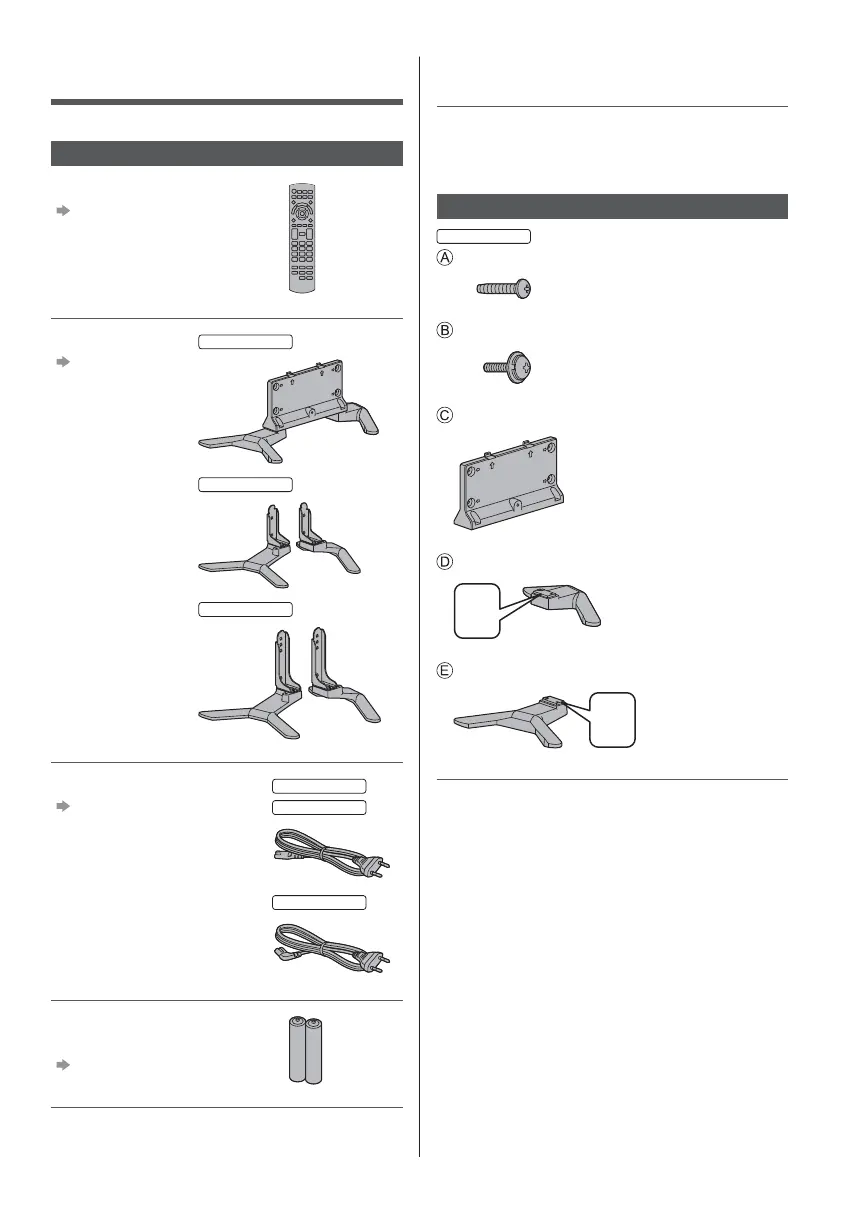 A
B
C
D
E