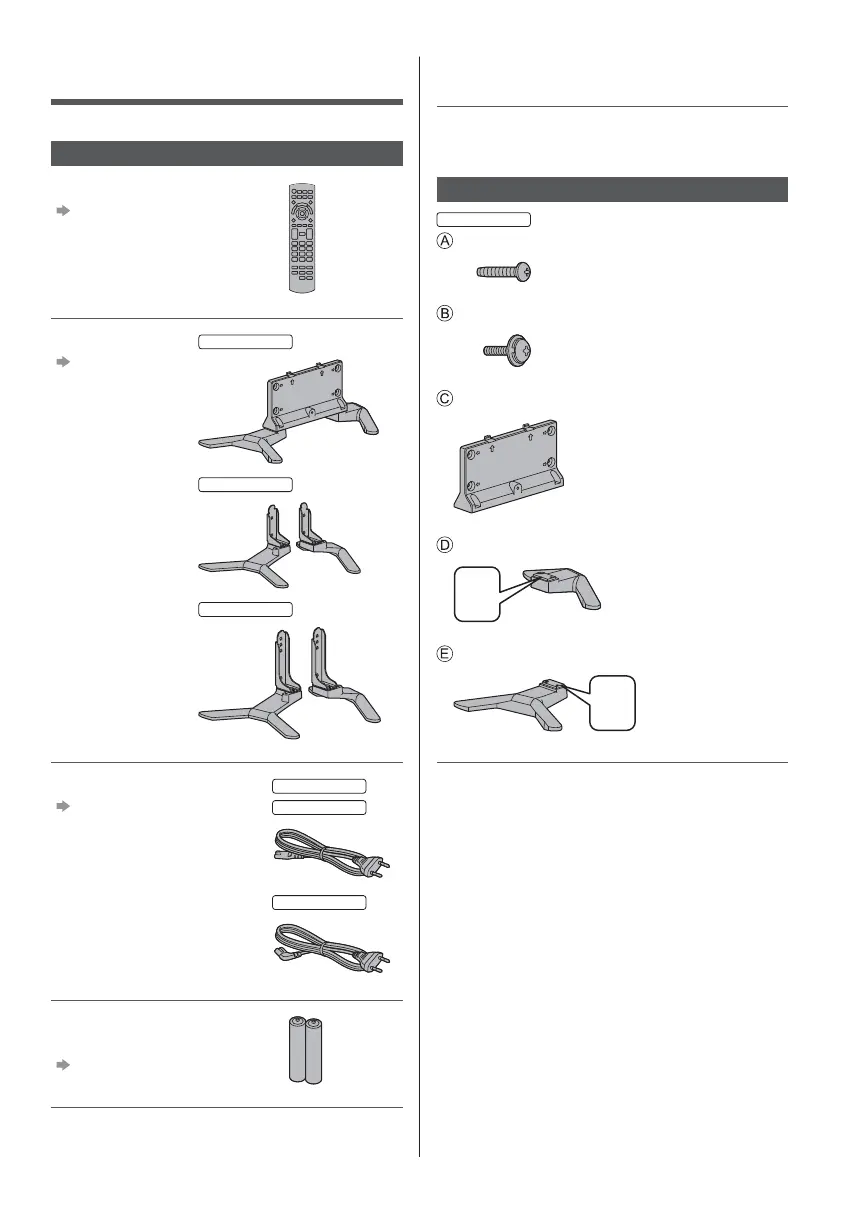 A
B
C
D
E