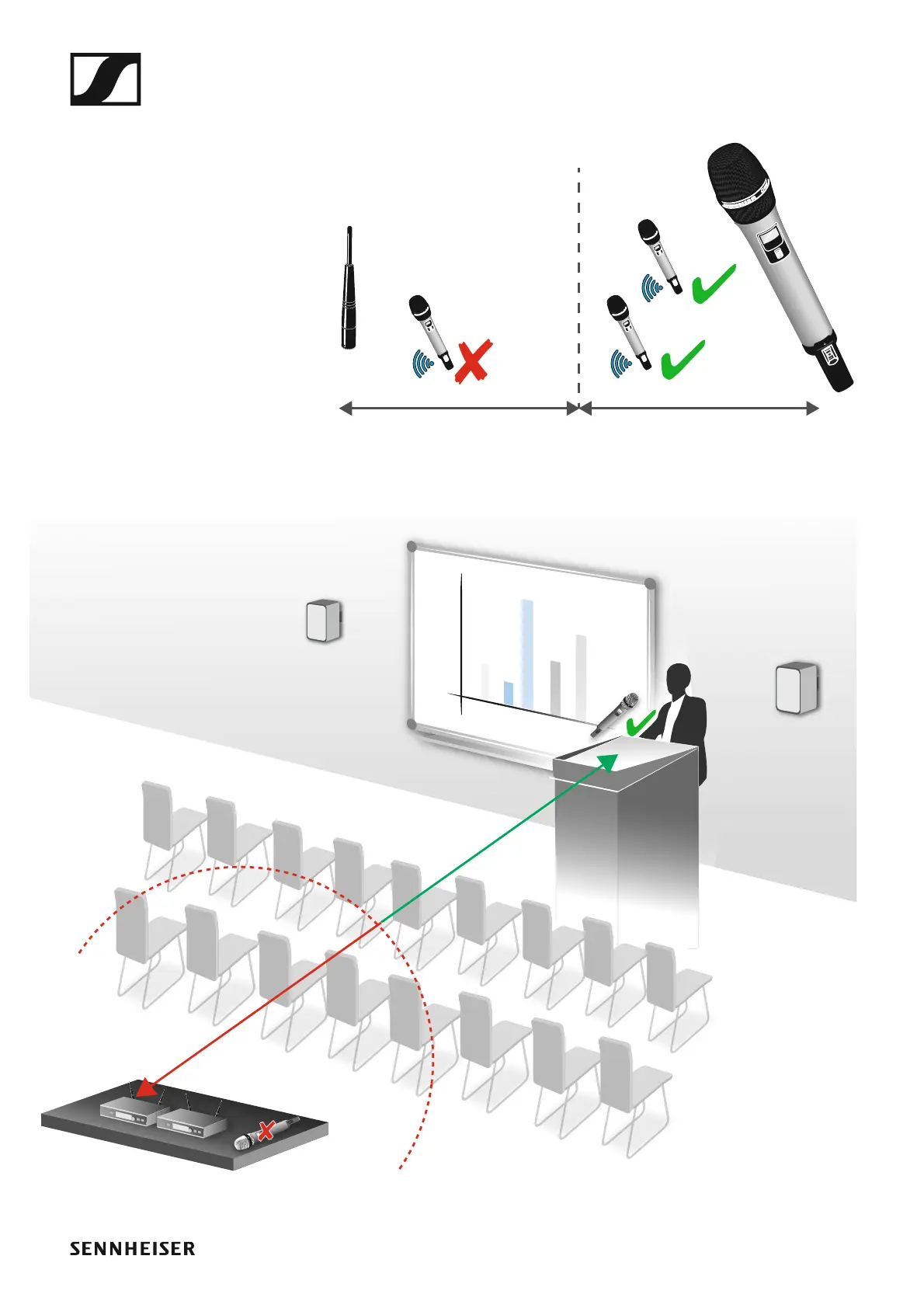 SENNHEISER