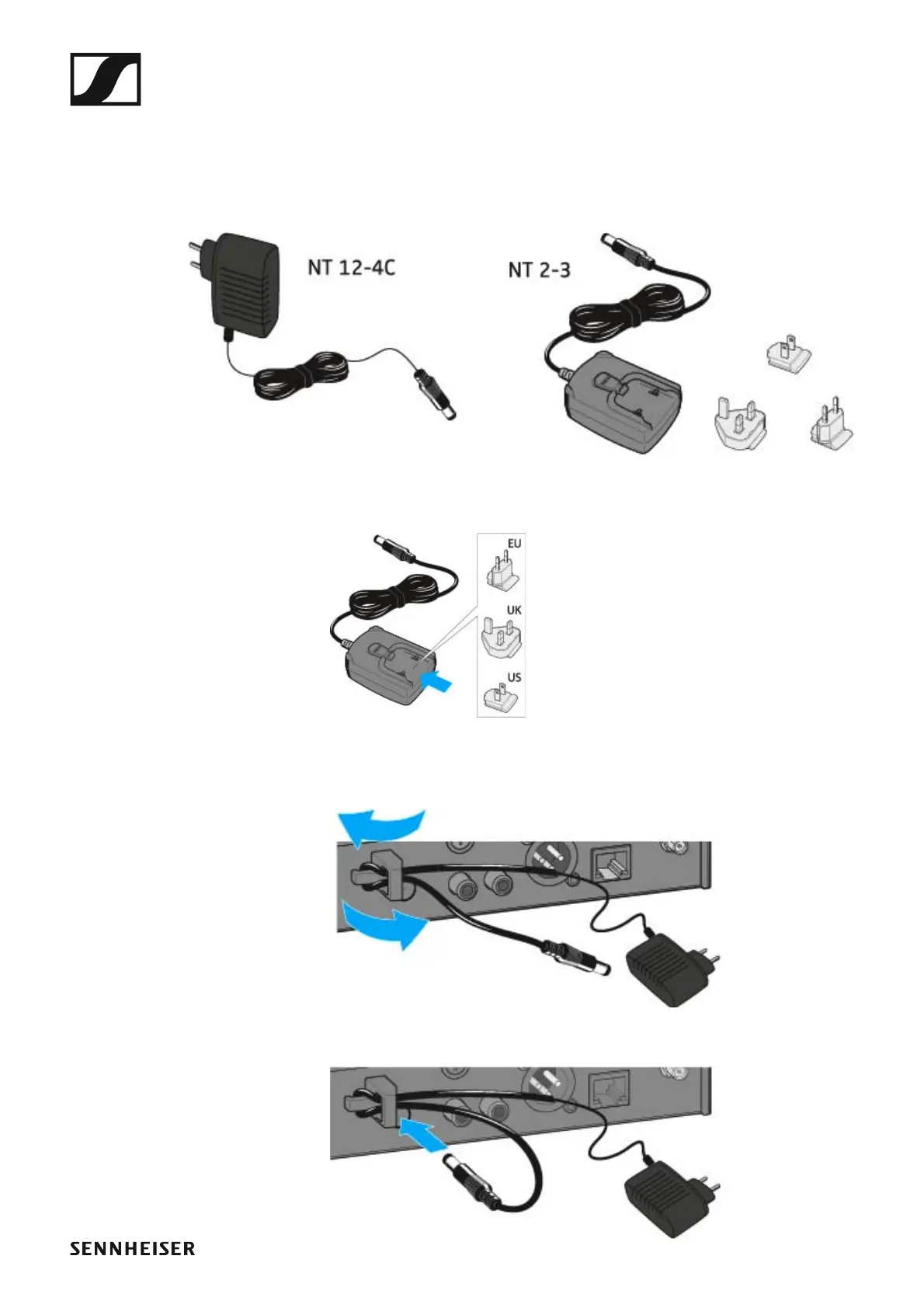 NT 12-4C

NT 2-3

EU

UK

US

SENNHEISER