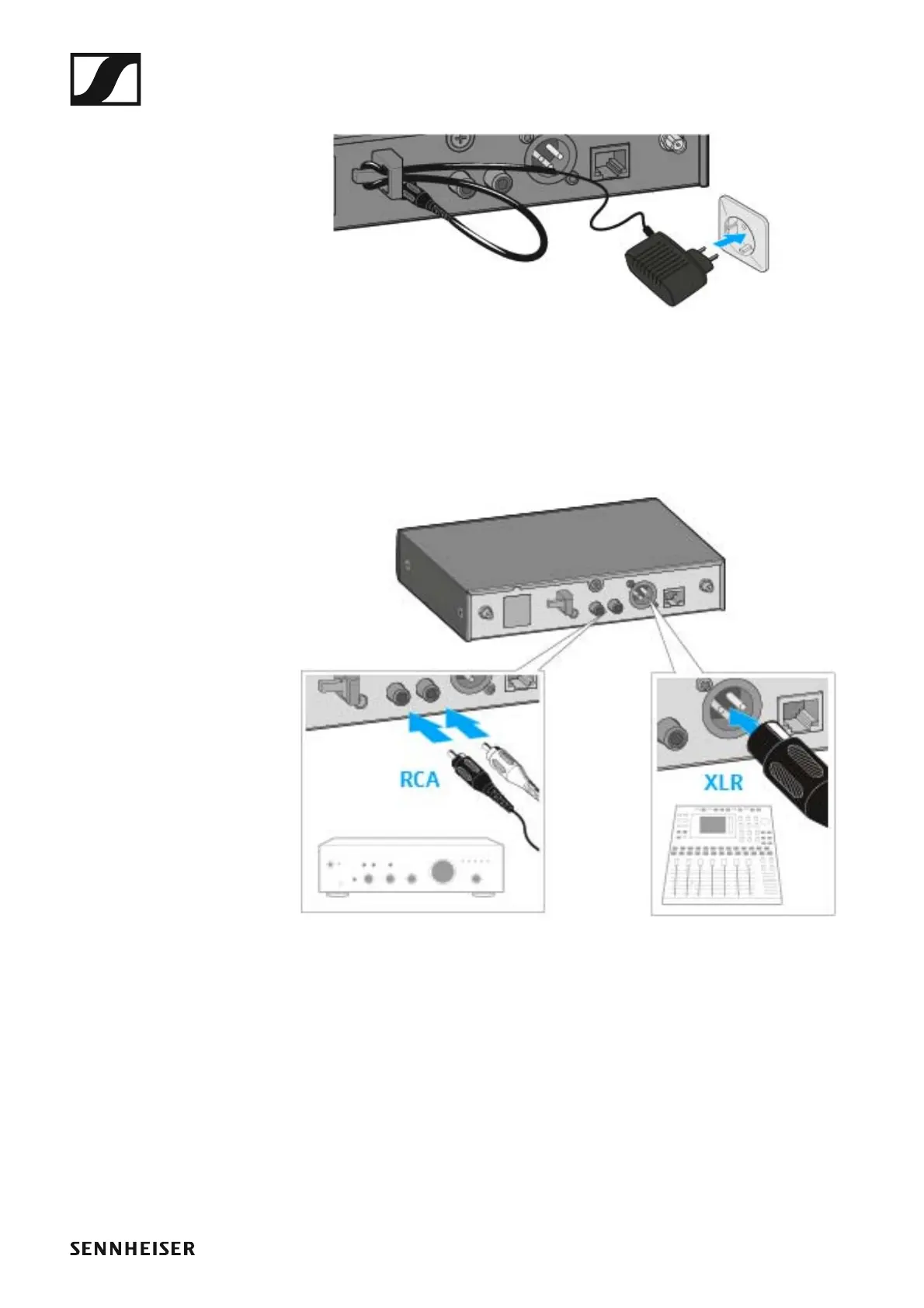 RCA

XLR

SENNHEISER