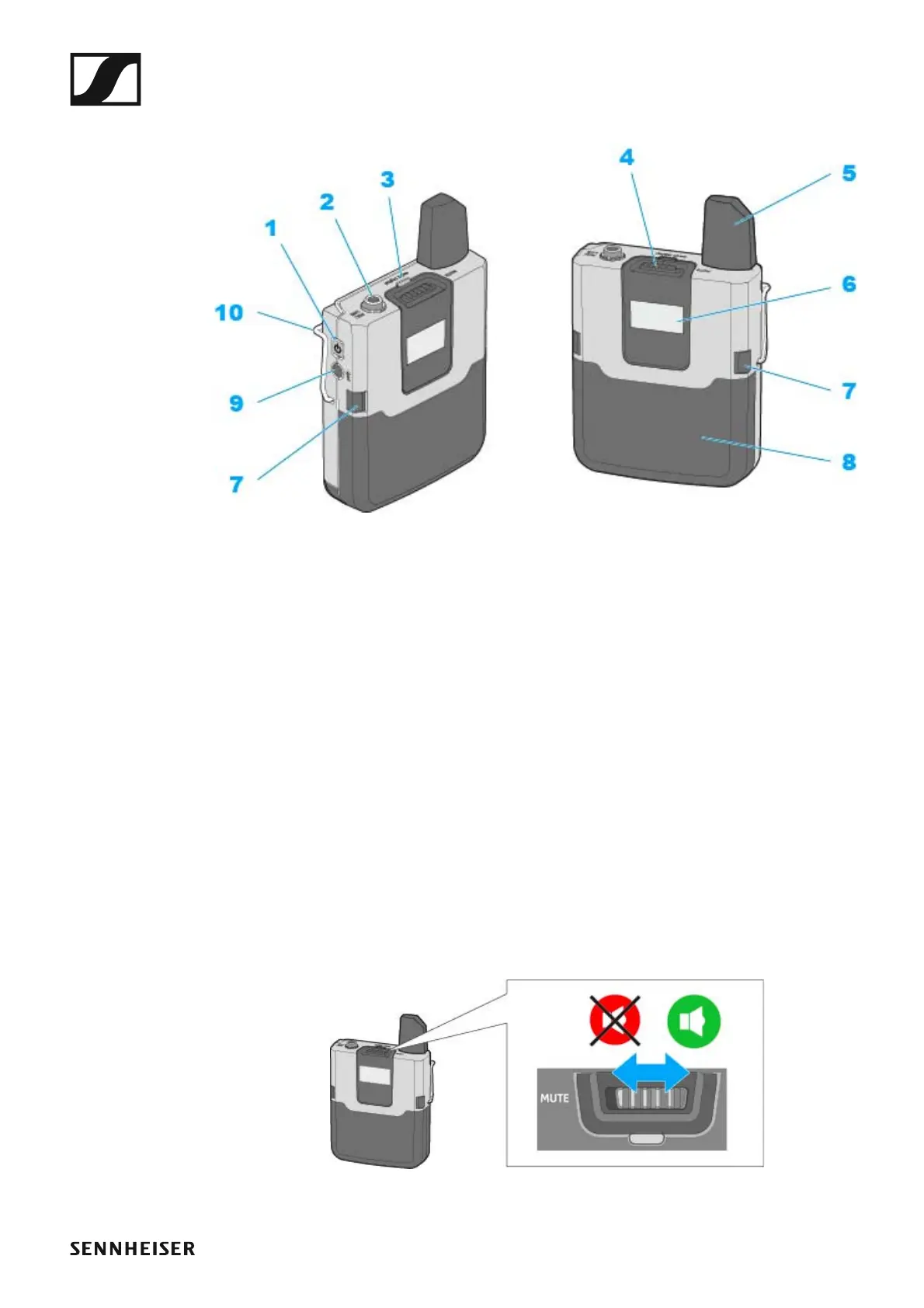 1
2
3
4
5
6
7
8
9
10
7

MUTE

SENNHEISER