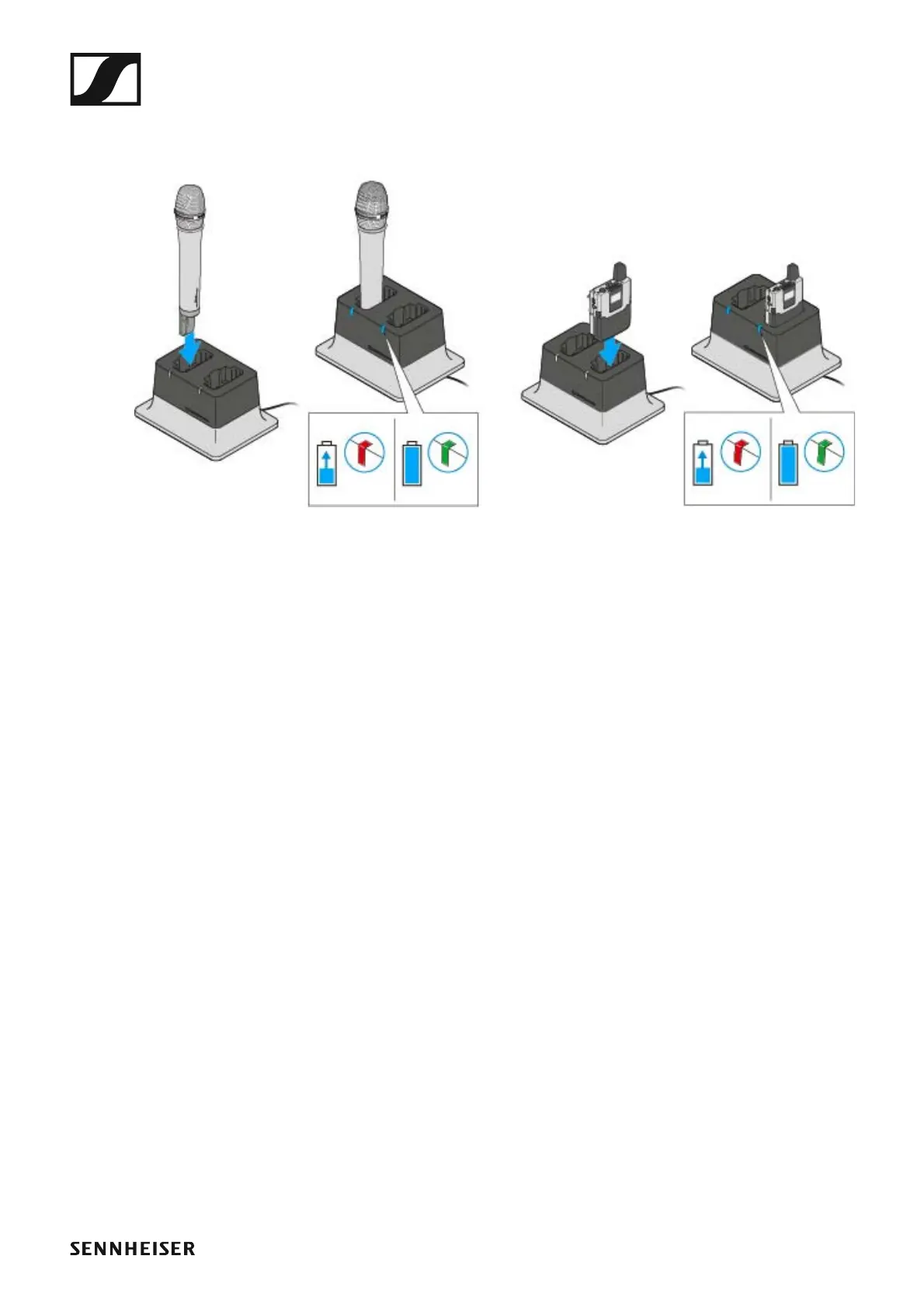 SENNHEISER