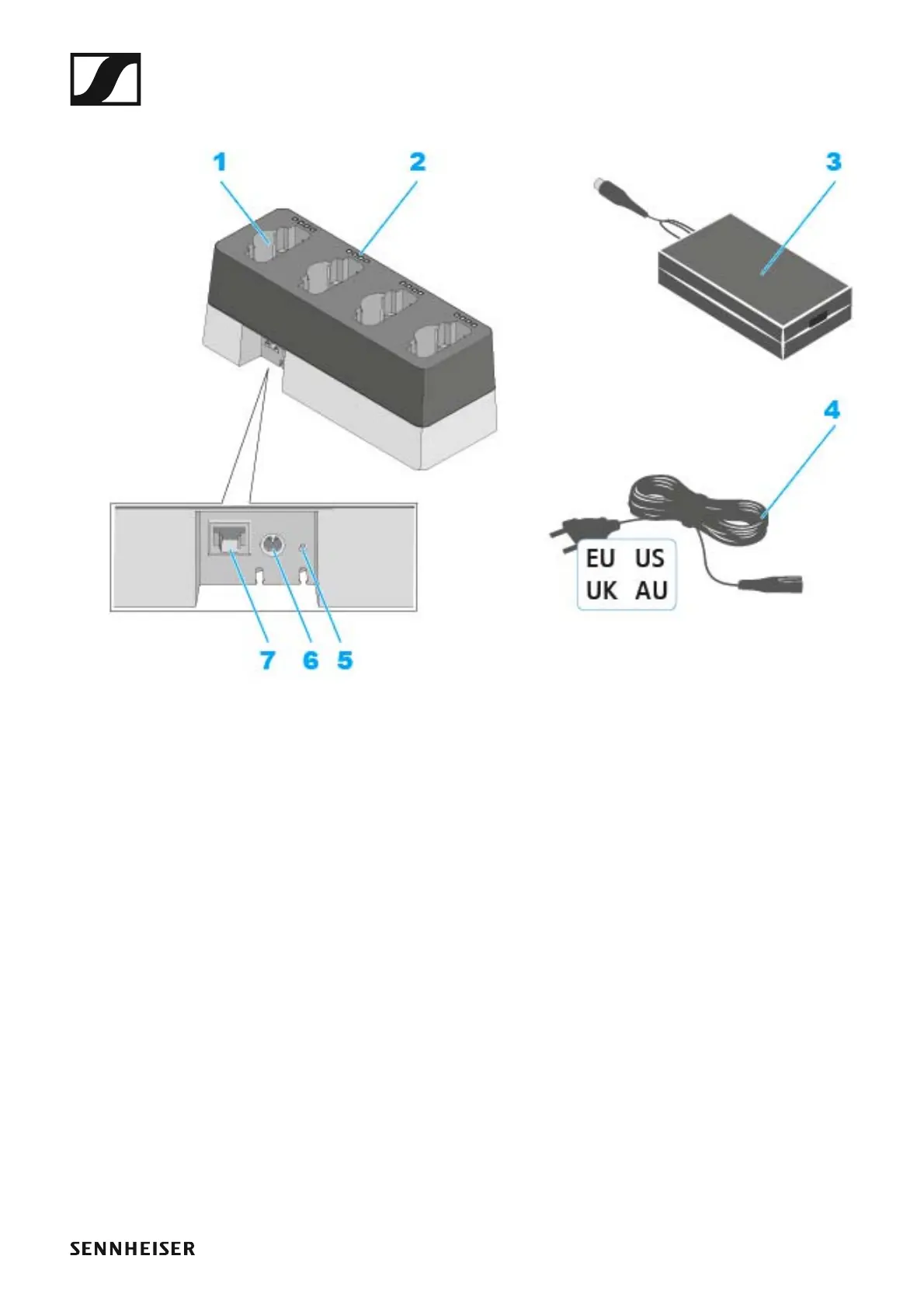 1
2
3
4
EU US
UK AU
7 6 5

SENNHEISER