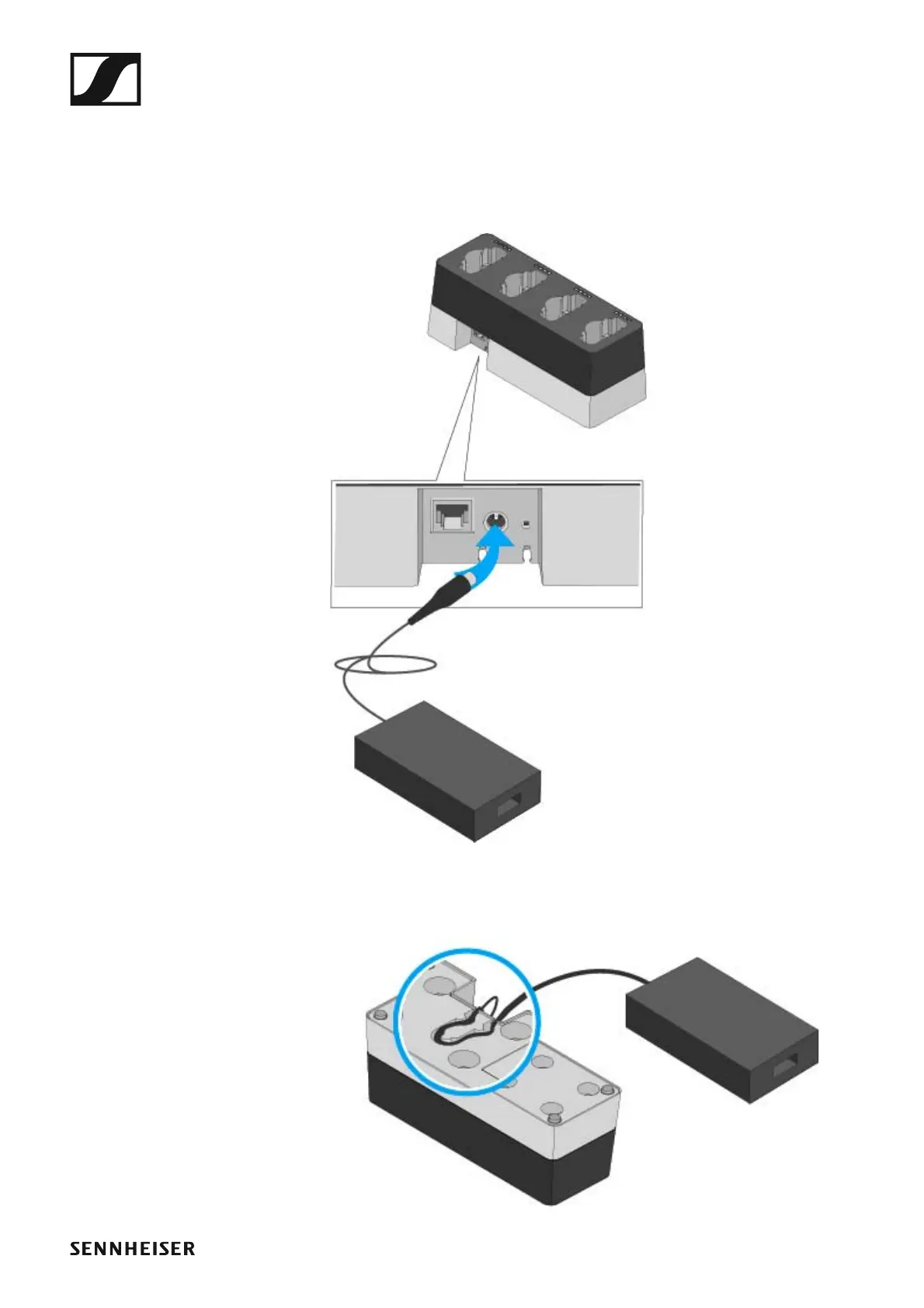 SENNHEISER