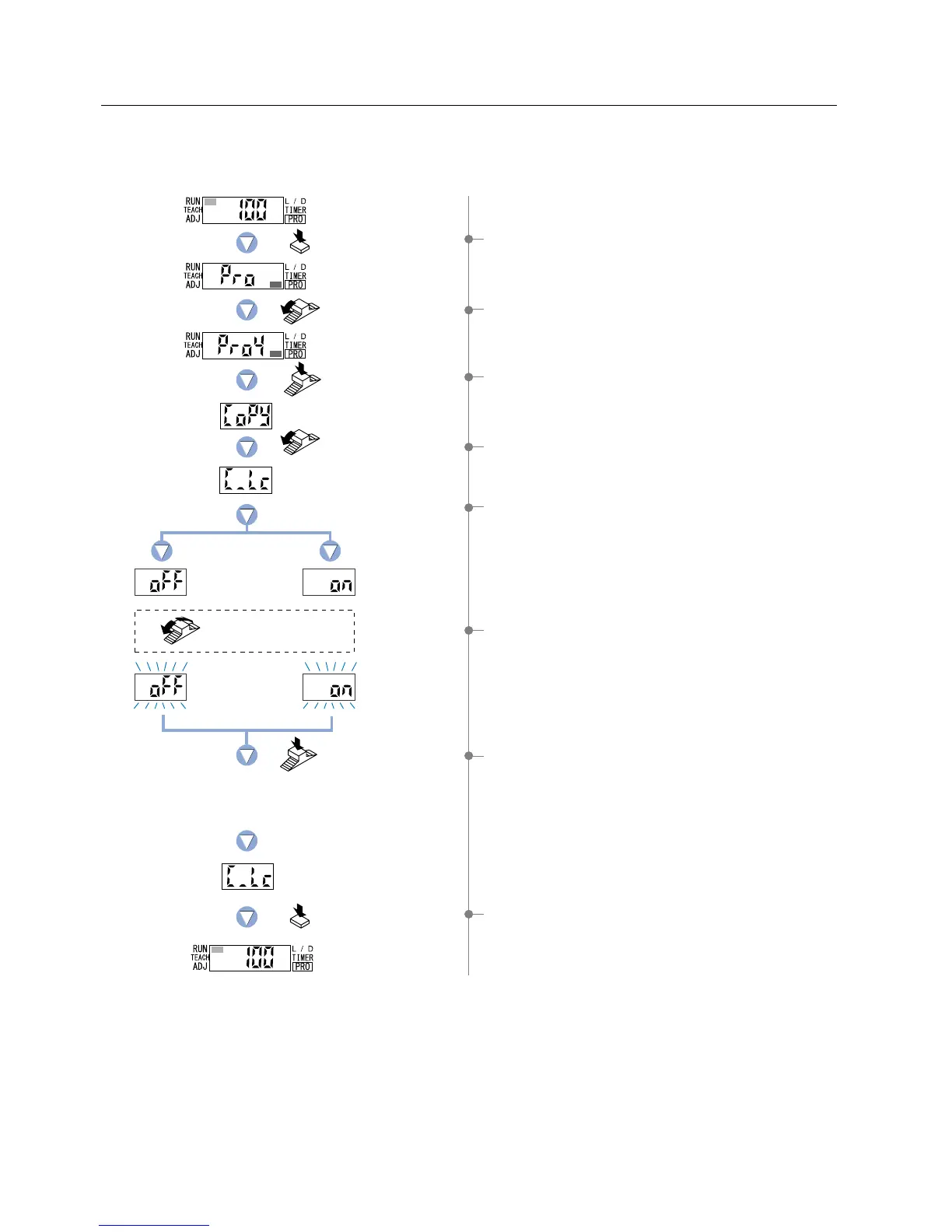 RUN
TEACH
ADJ
100
L / D
TIMER
PRO

RUN
TEACH
ADJ
Pro
L / D
TIMER
PRO

RUN
TEACH
ADJ
Pro4
L / D
TIMER
PRO

CoPY

C_Lc

oFF

on

oFF

on

C_Lc

RUN
TEACH
ADJ
100
L / D
TIMER
PRO