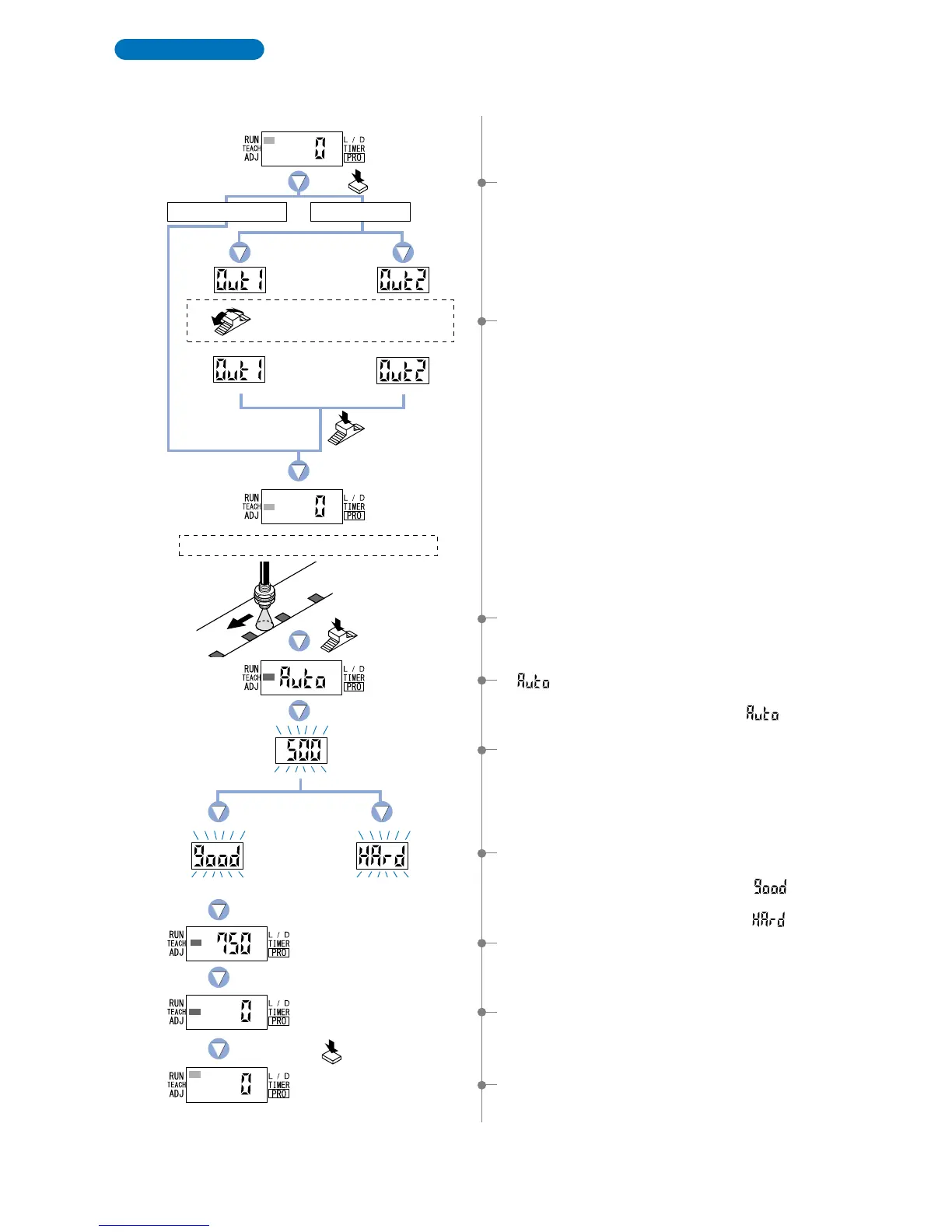 RUN
TEACH
ADJ
0
L / D
TIMER
PRO

Out 1
Out2

Out 1
Out2

RUN
TEACH
ADJ
0
L / D
TIMER
PRO

RUN
TEACH
ADJ
Auto
L / D
TIMER
PRO

500

Good
HArd

RUN
TEACH
ADJ
750
L / D
TIMER
PRO

RUN
TEACH
ADJ
0
L / D
TIMER
PRO

RUN
TEACH
ADJ
0
L / D
TIMER
PRO

Auto
Auto
Good
HArd