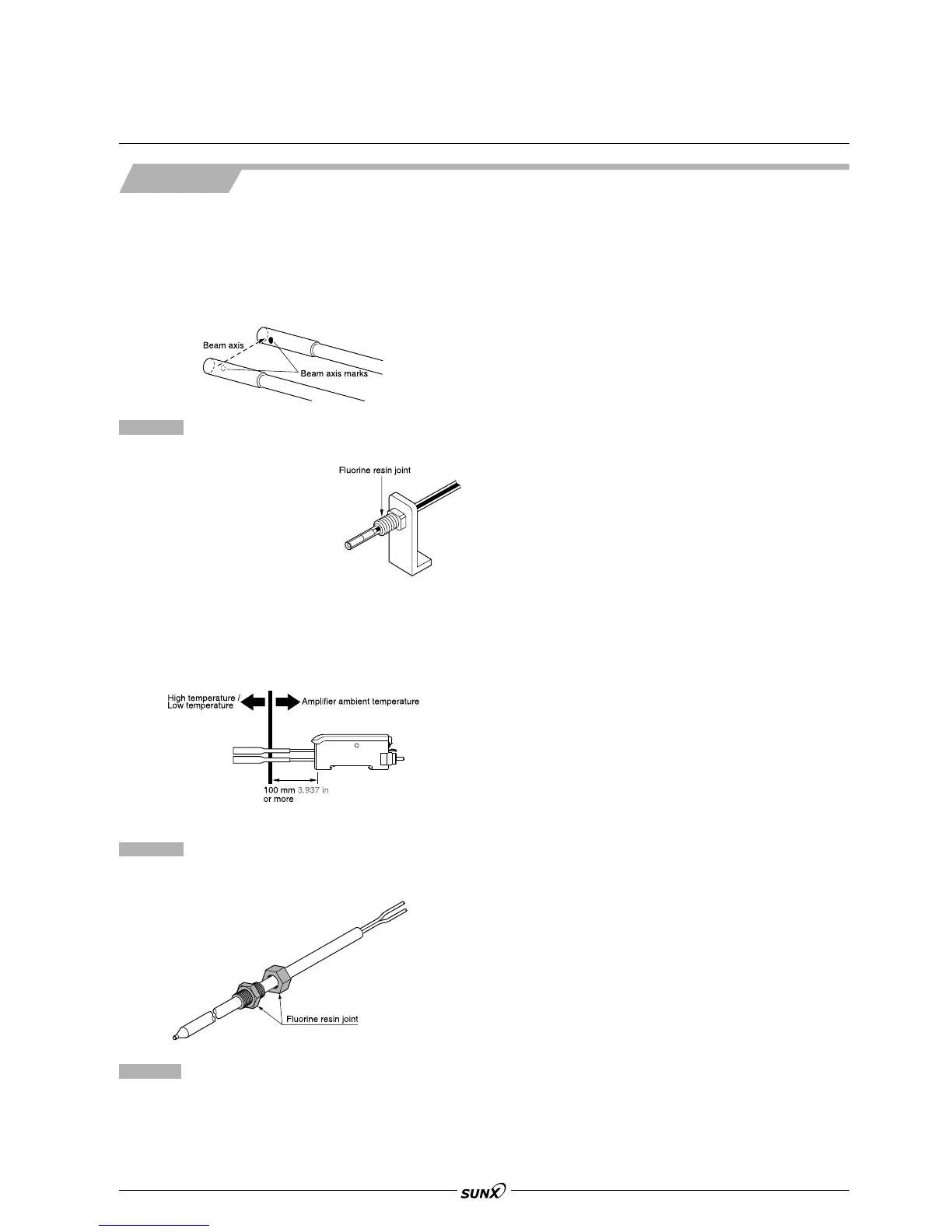 Beam axis

Beam axis marks

Fluorine resin joint

High temperature / Low temperature

Amplifier ambient temperature

100 mm 3.937 in or more

Fluorine resin joint

SUNX