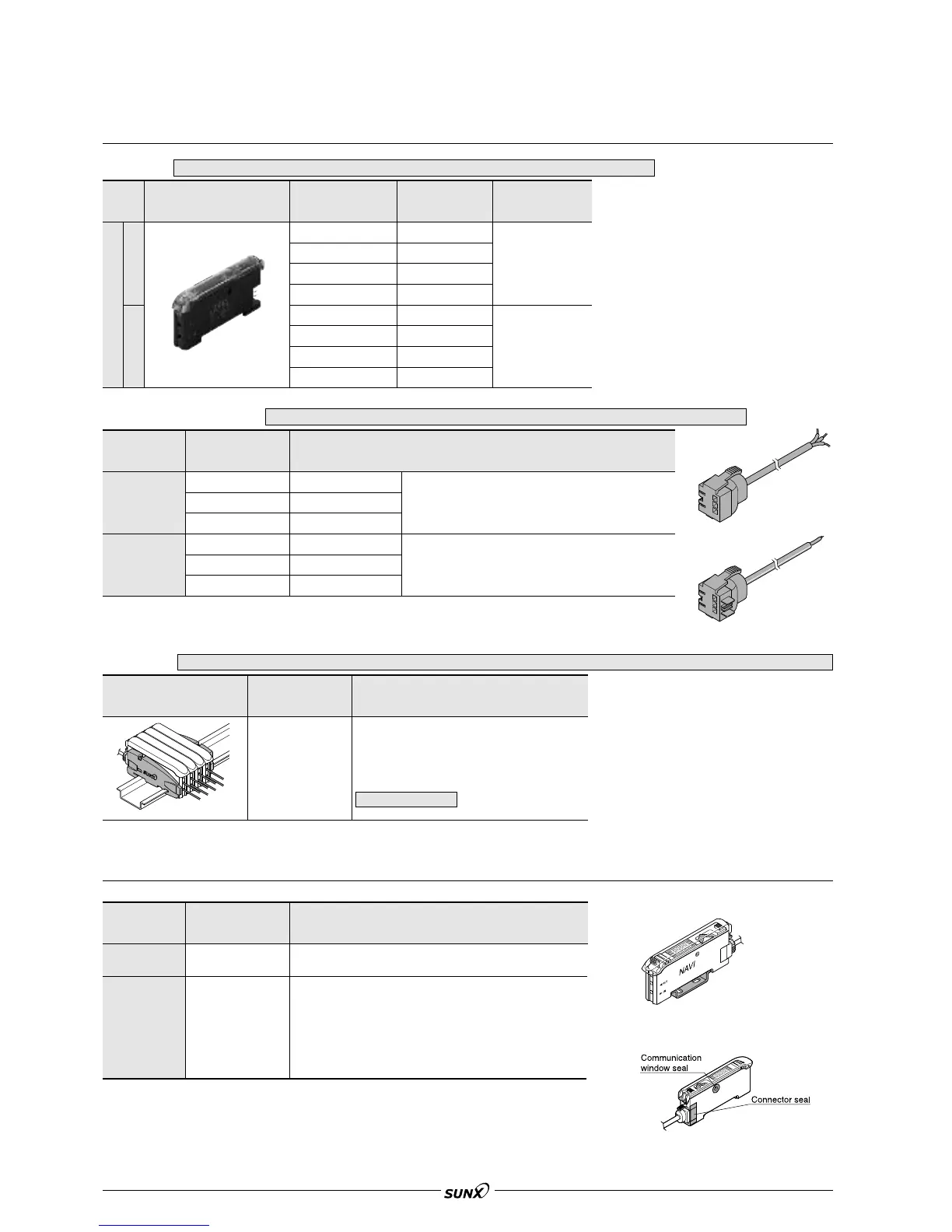 NAVI

Communication window seal

Connector seal

SUNX