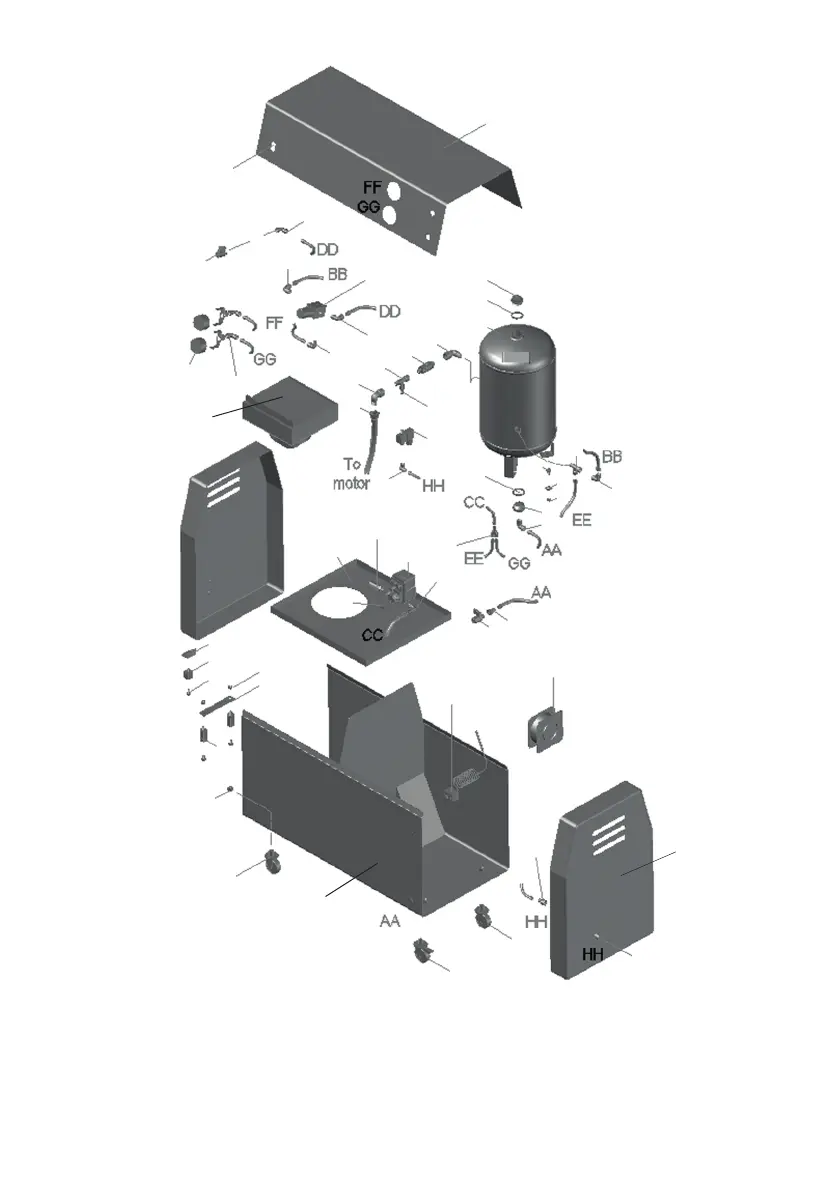 FF
GG
DD
BB
DD
FF
GG
To motor
HH
BB
CC
EE
EE
GG
AA
AA
CC
AA
HH
HH