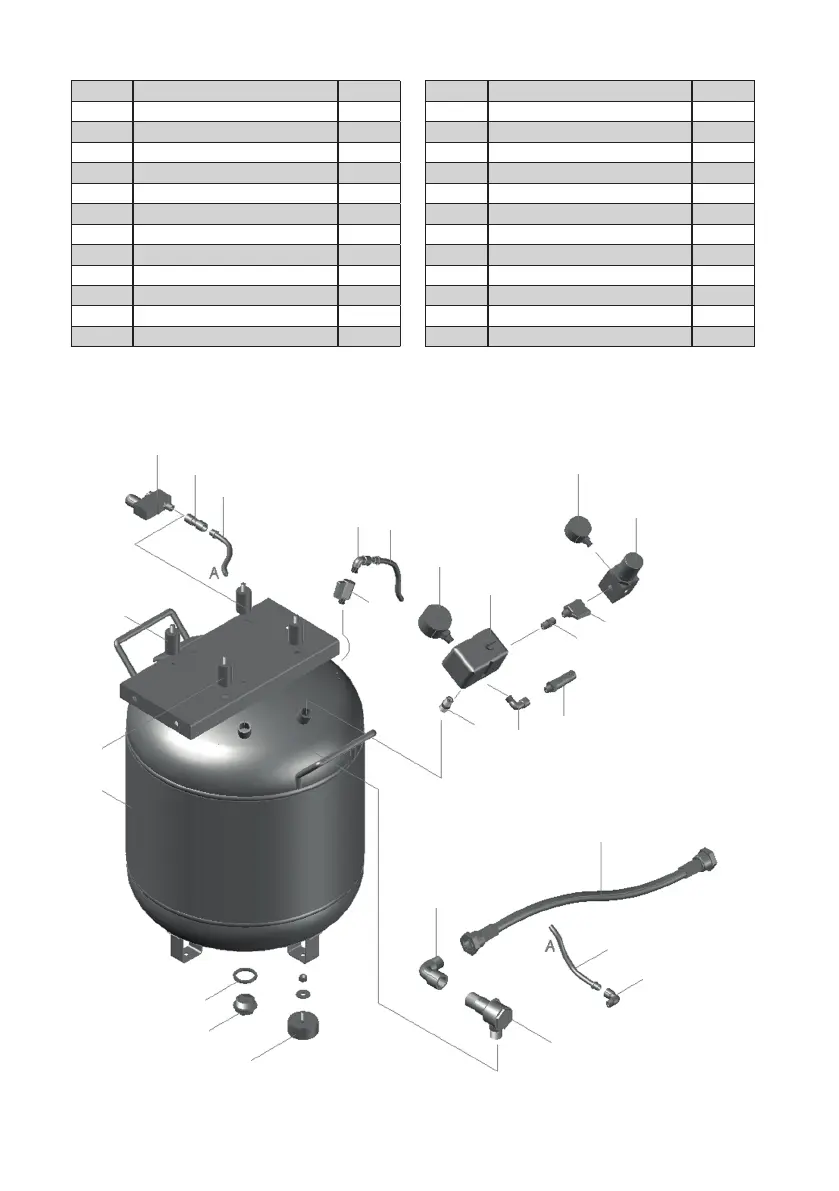 A

A