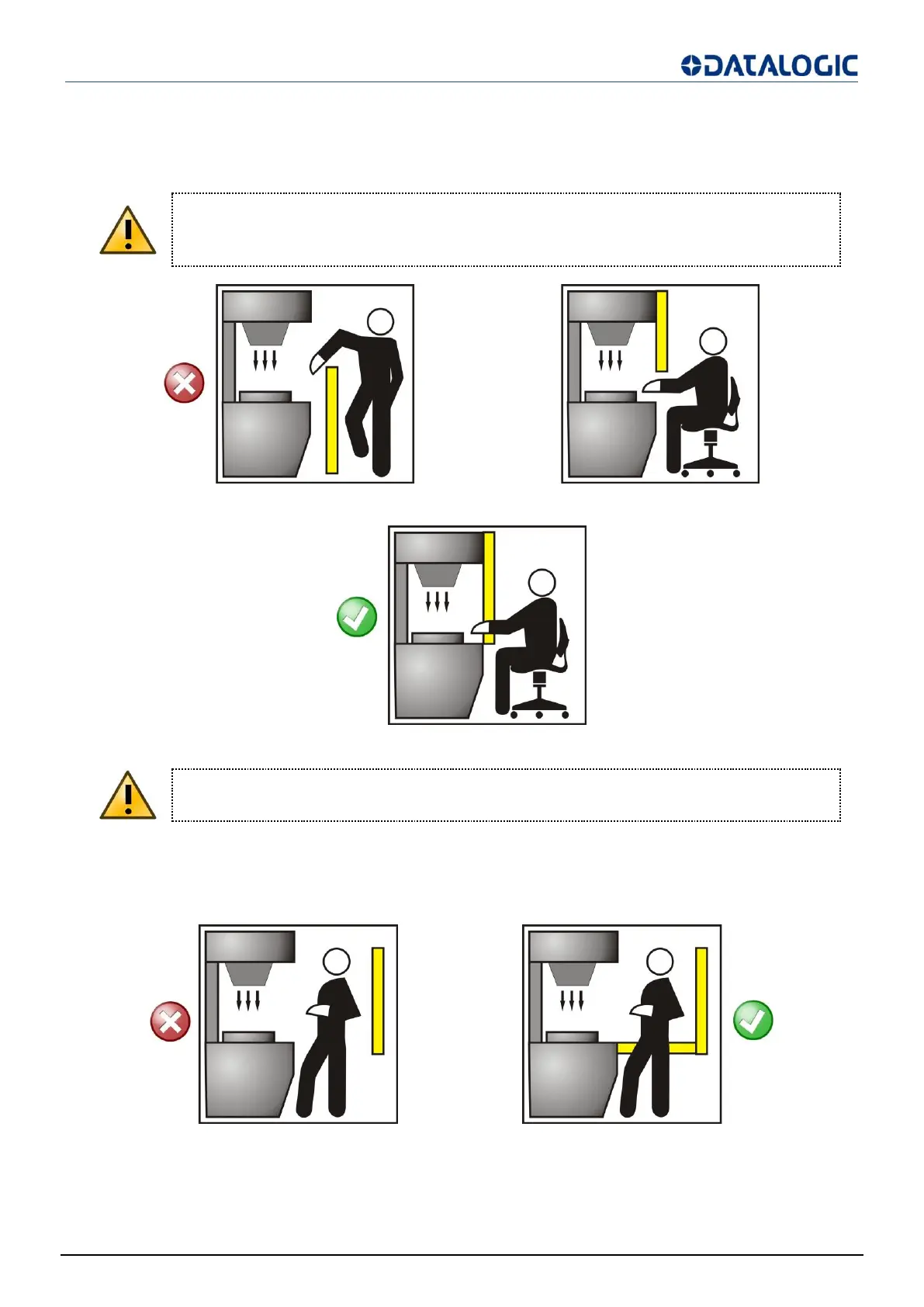 DATALOGIC