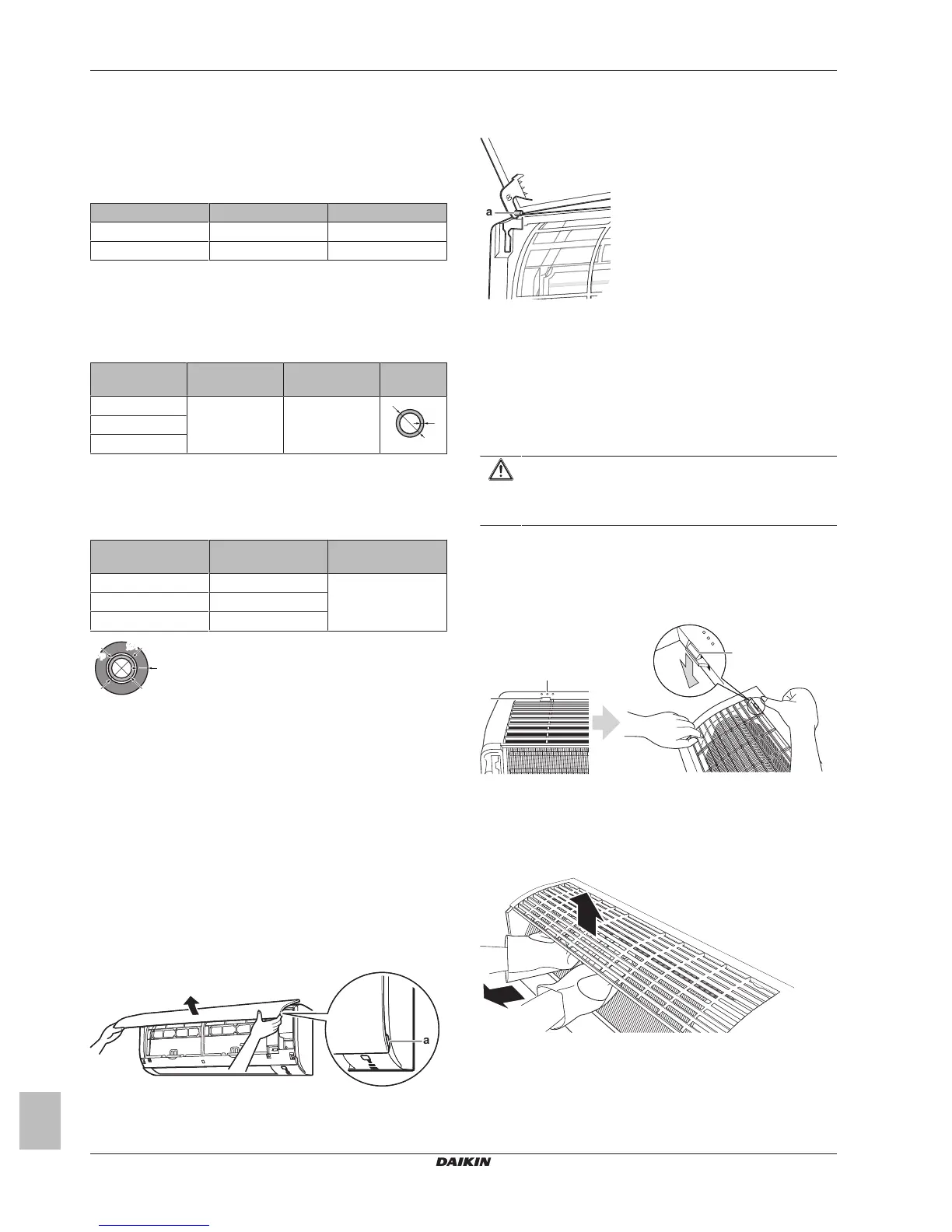 a

a

DAIKIN