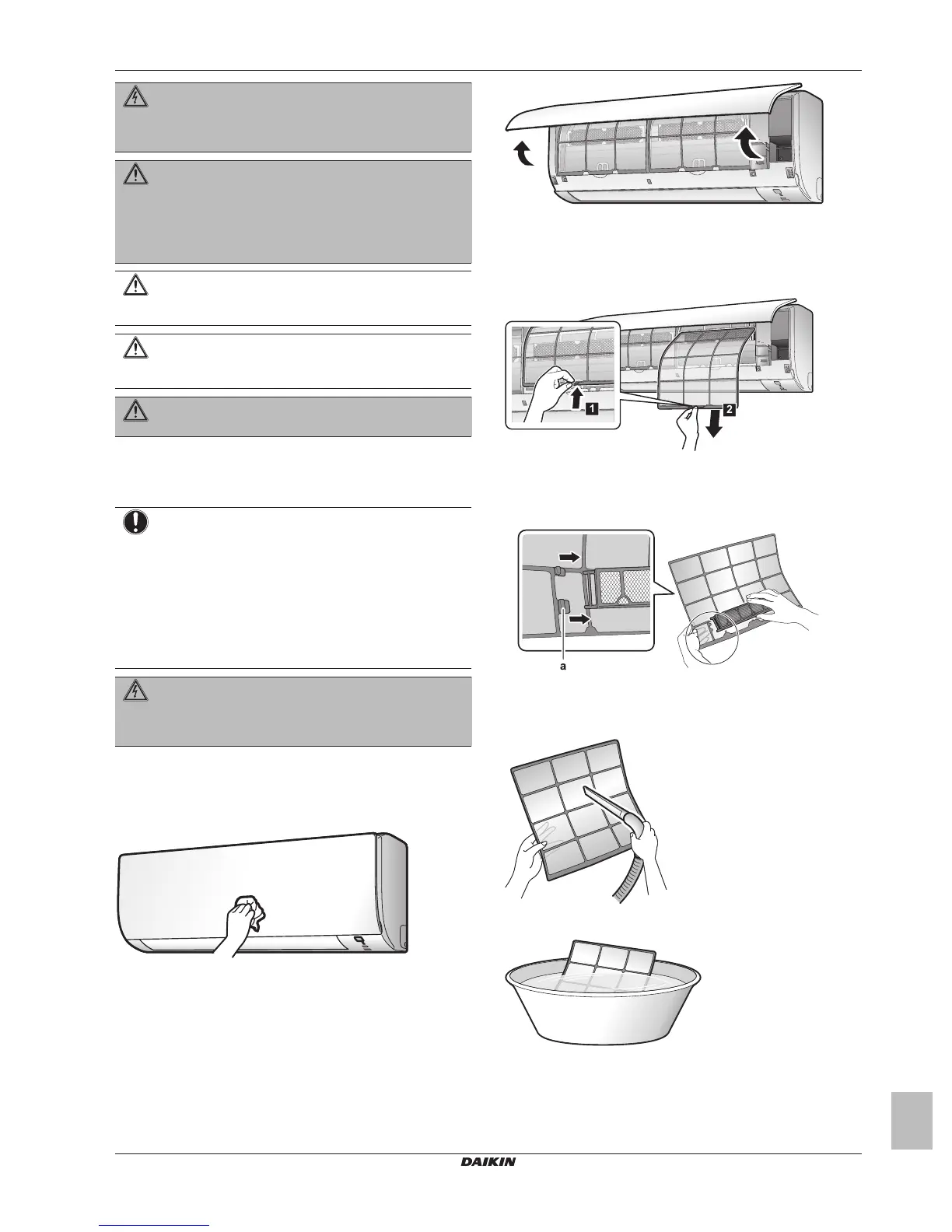 1

2

a

DAIKIN