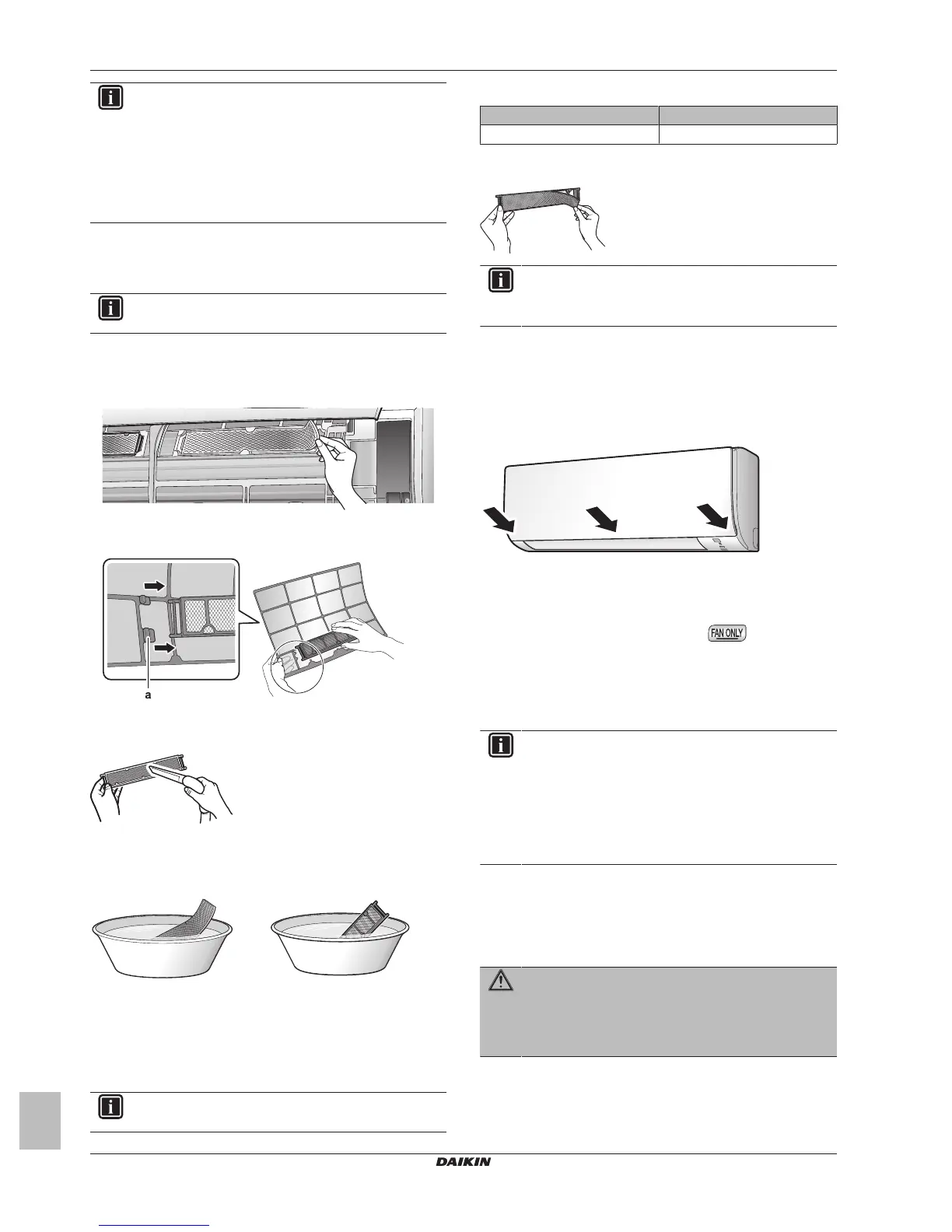 a

FAN ONLY

DAIKIN