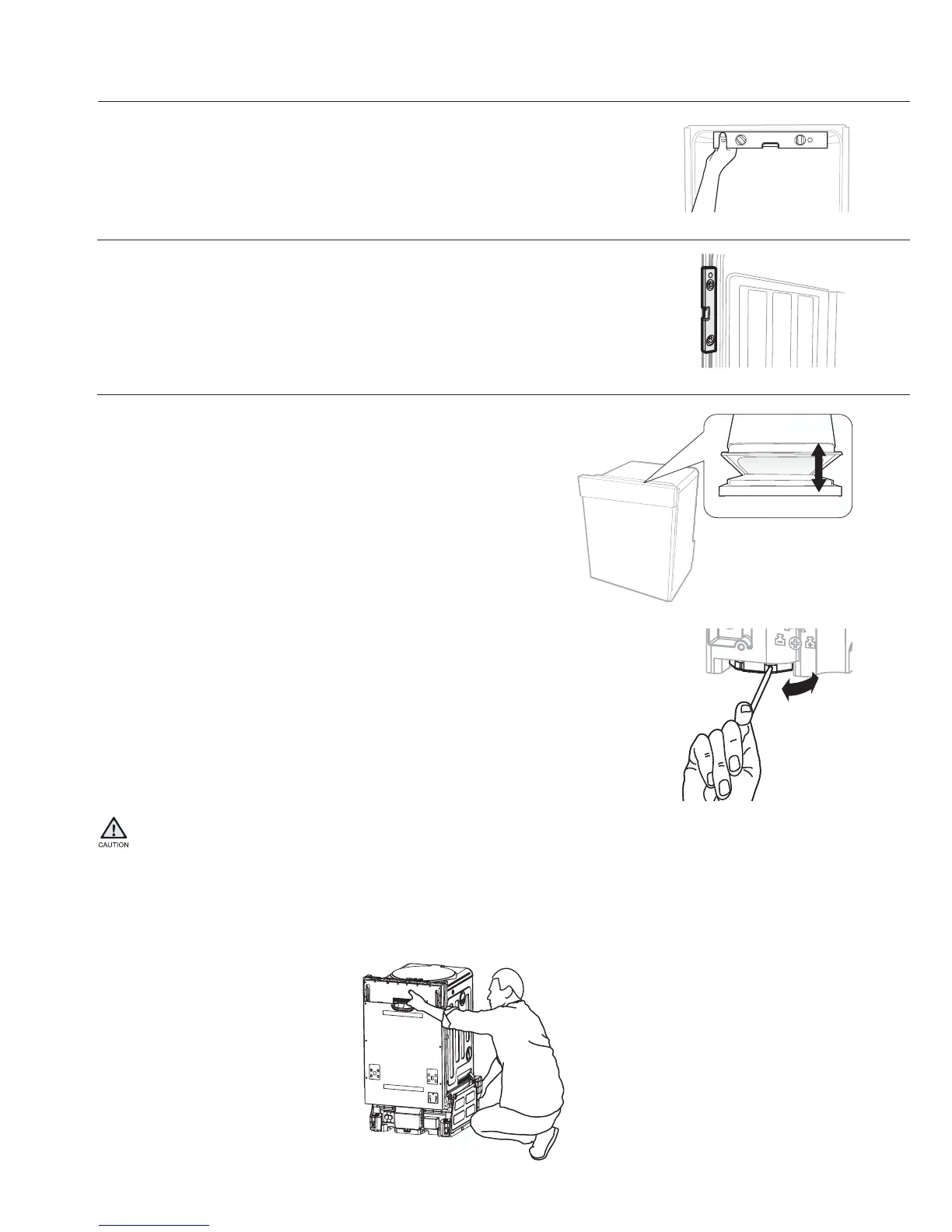 CAUTION