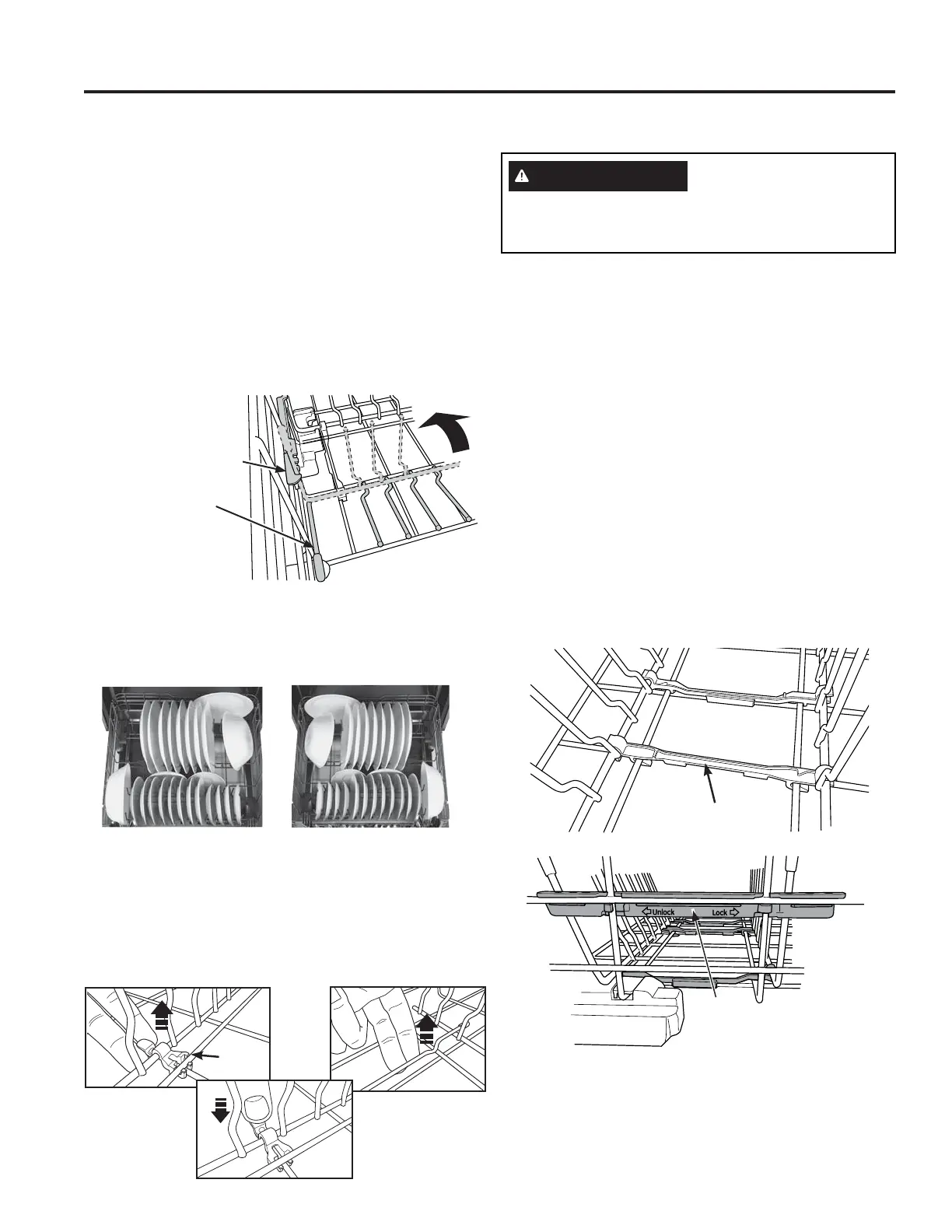 Unlock Lock