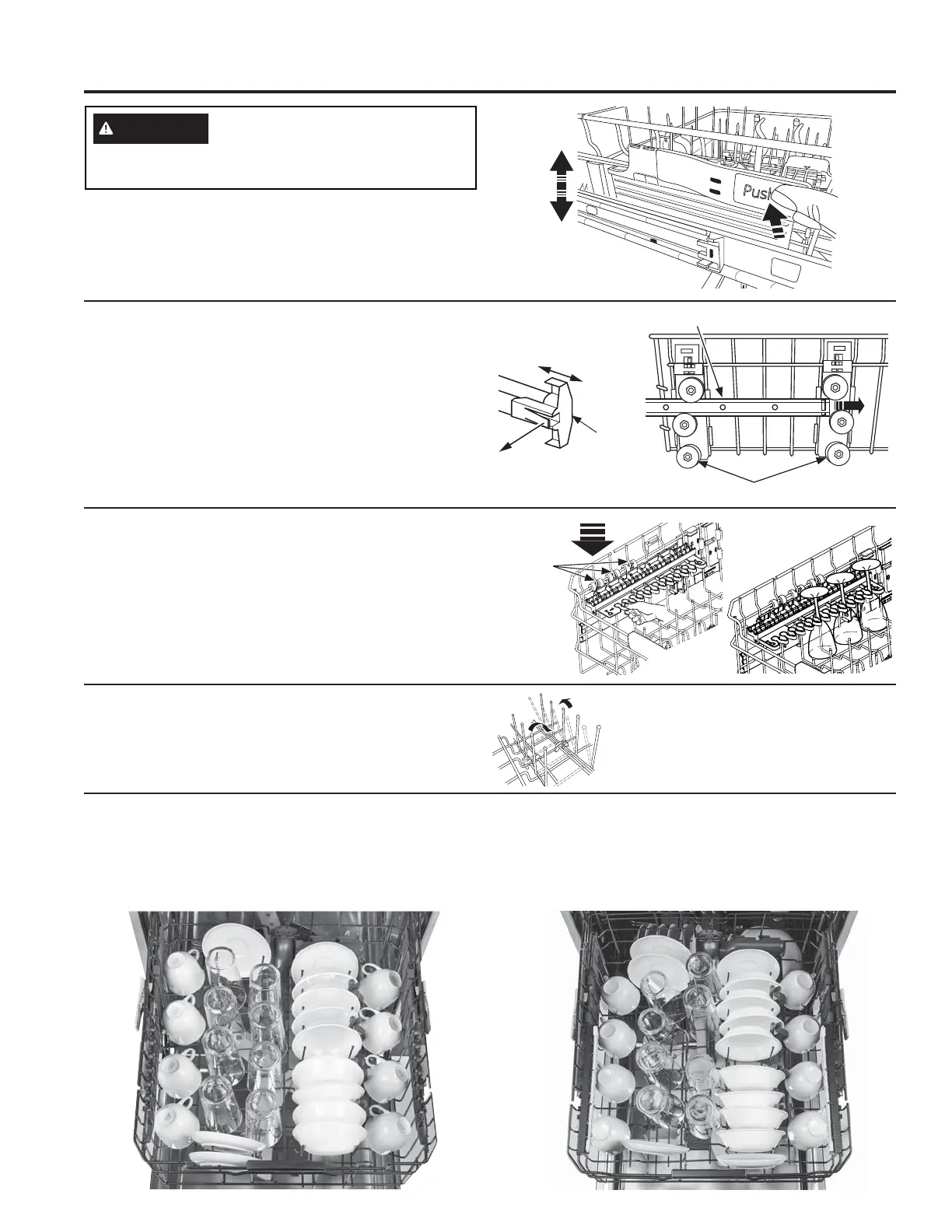 Push