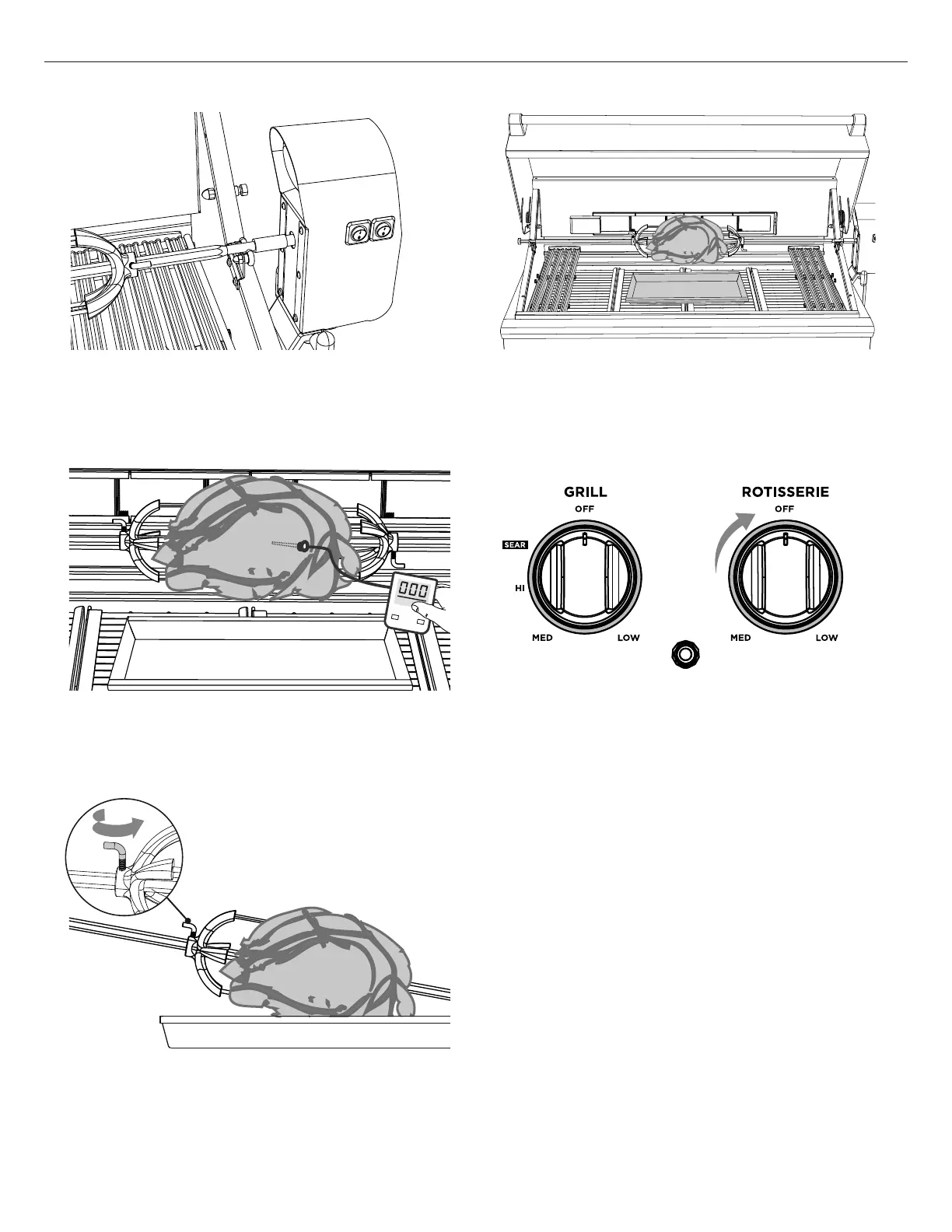 000

GRILL
OFF
SEAR
HI
MED
LOW

ROTISSERIE
OFF
MED
LOW