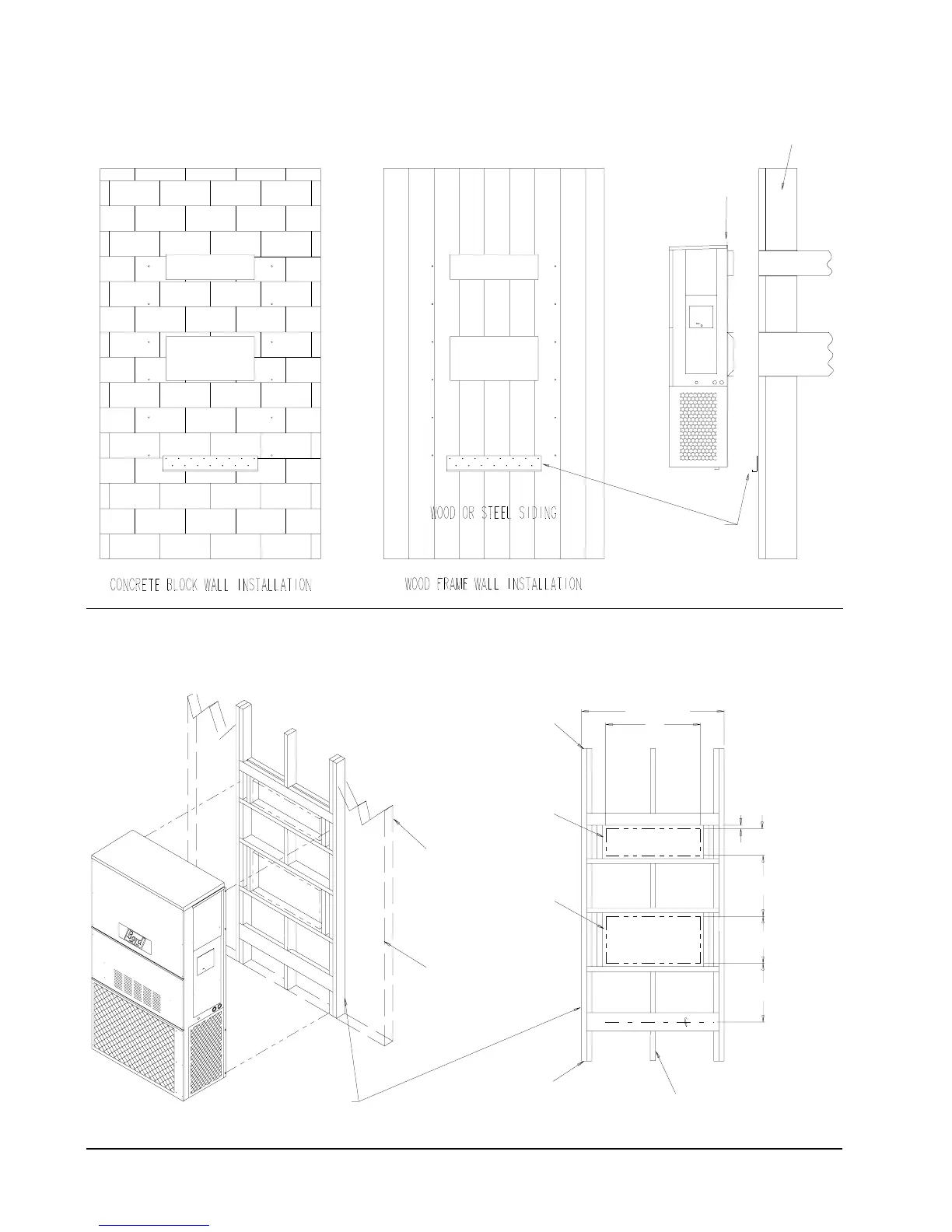 WOOD OR STEEL SIDING

CONCRETE BLOCK WALL INSTALLATION

WOOD FRAME WALL INSTALLATION

Bard