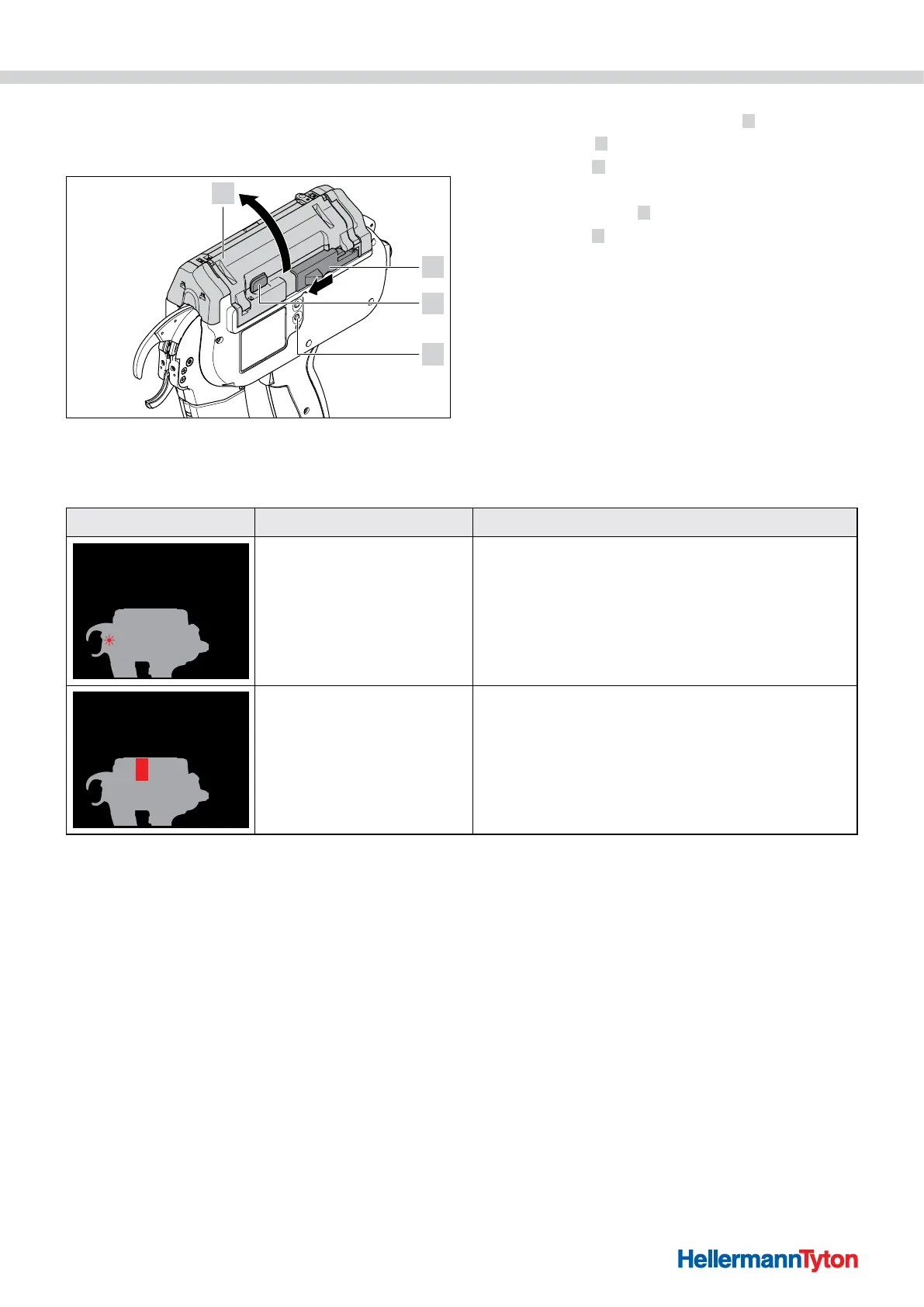 HellermannTyton