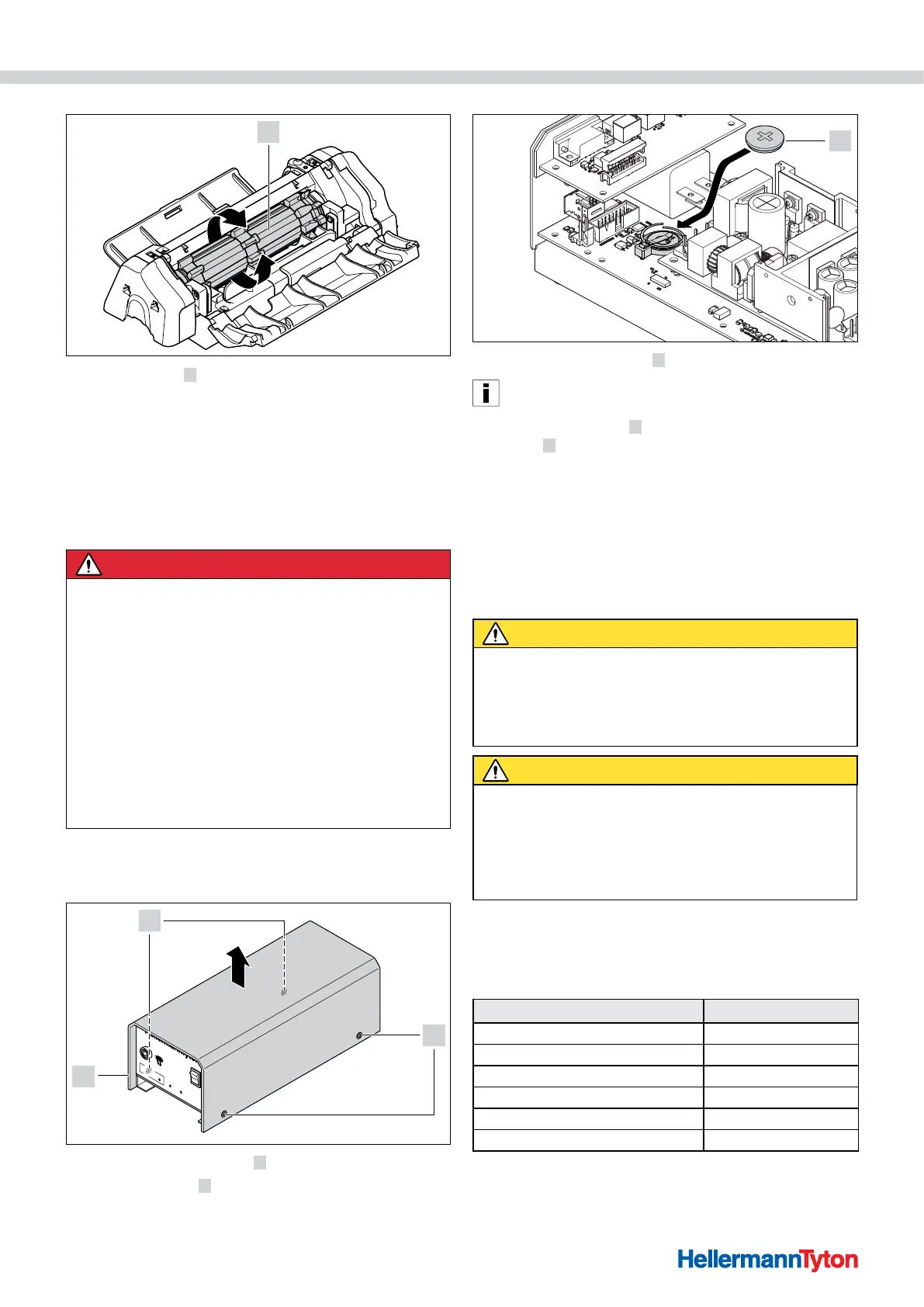 HellermannTyton