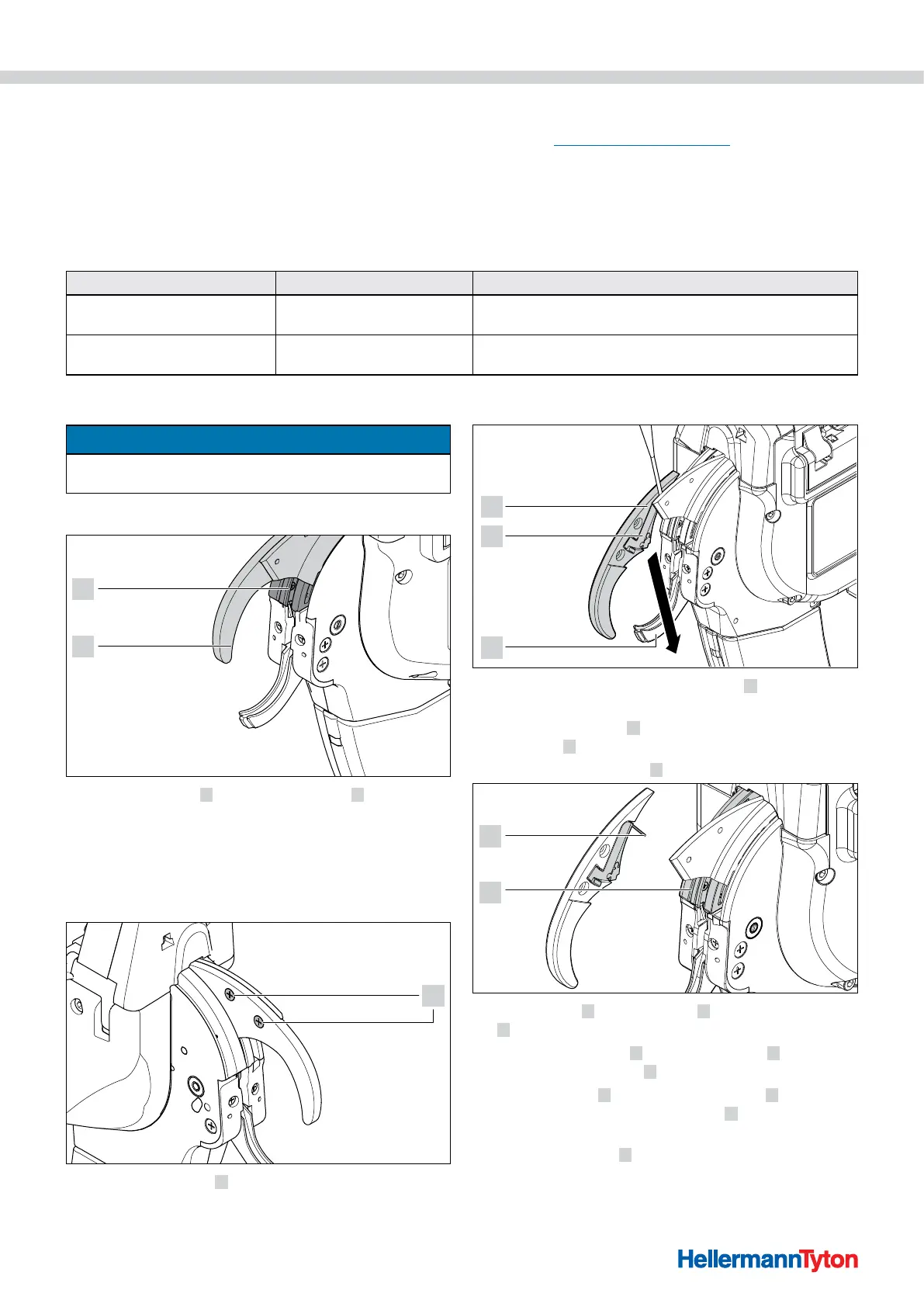 HellermannTyton