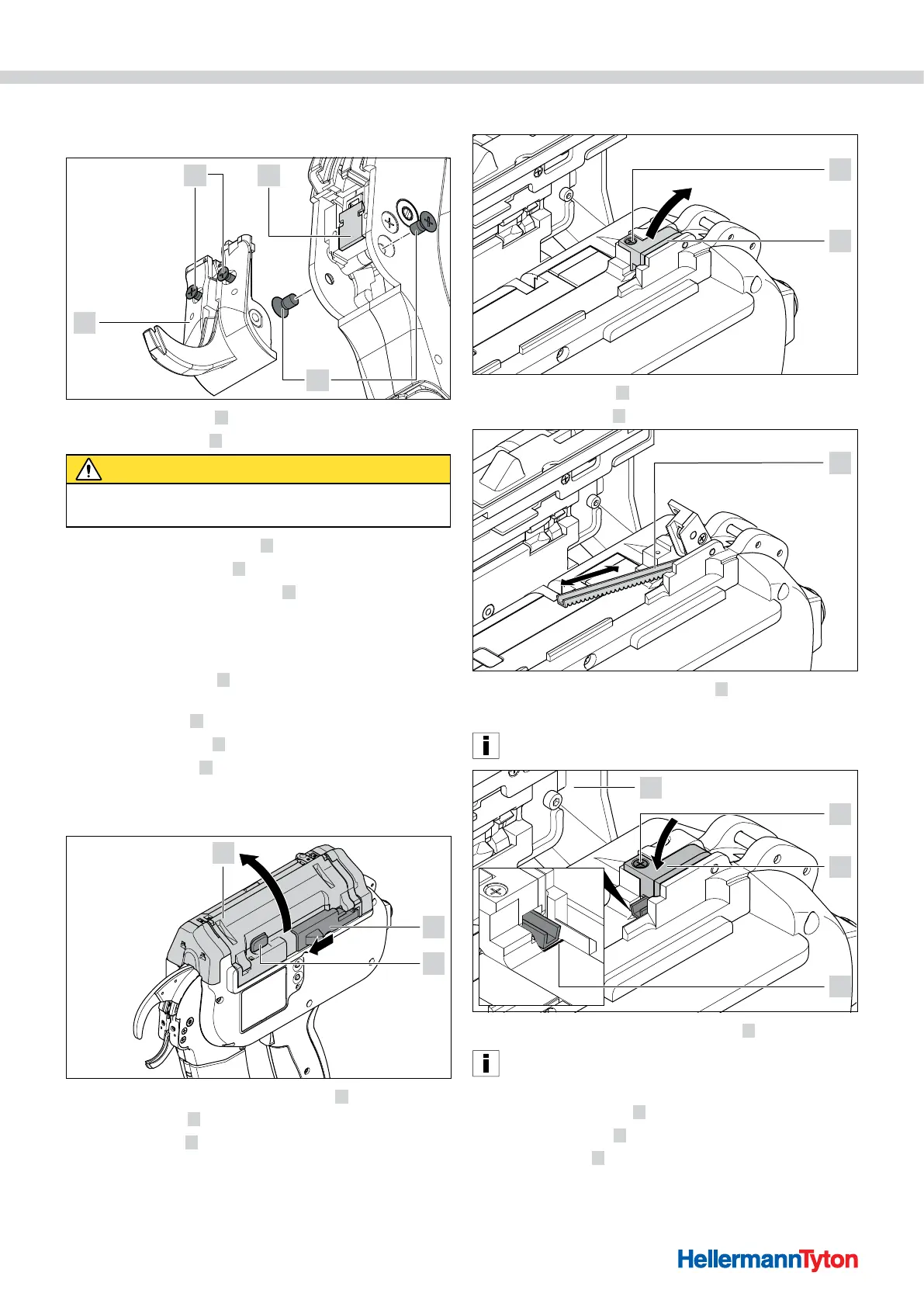 HellermannTyton