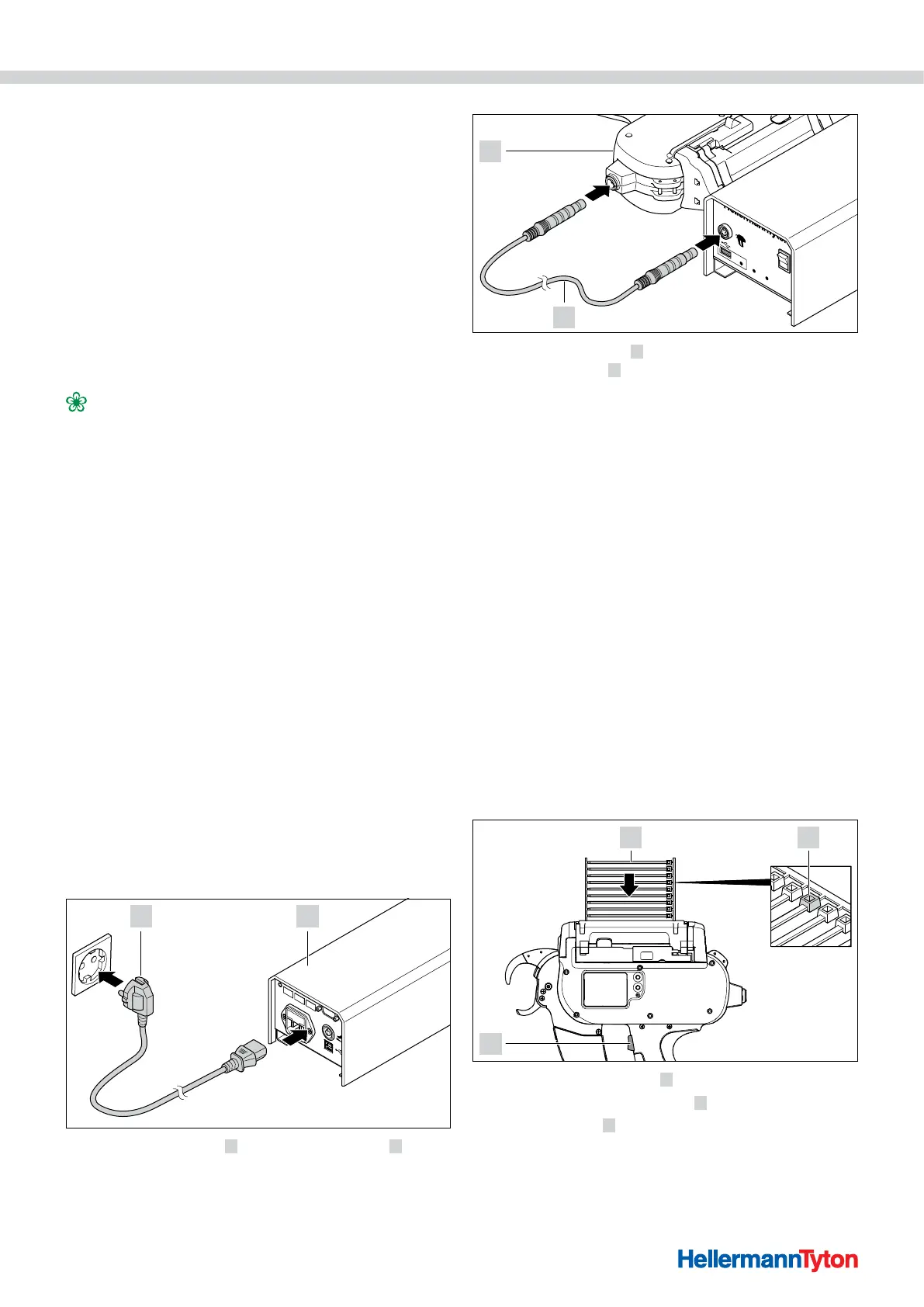 HellermannTyton