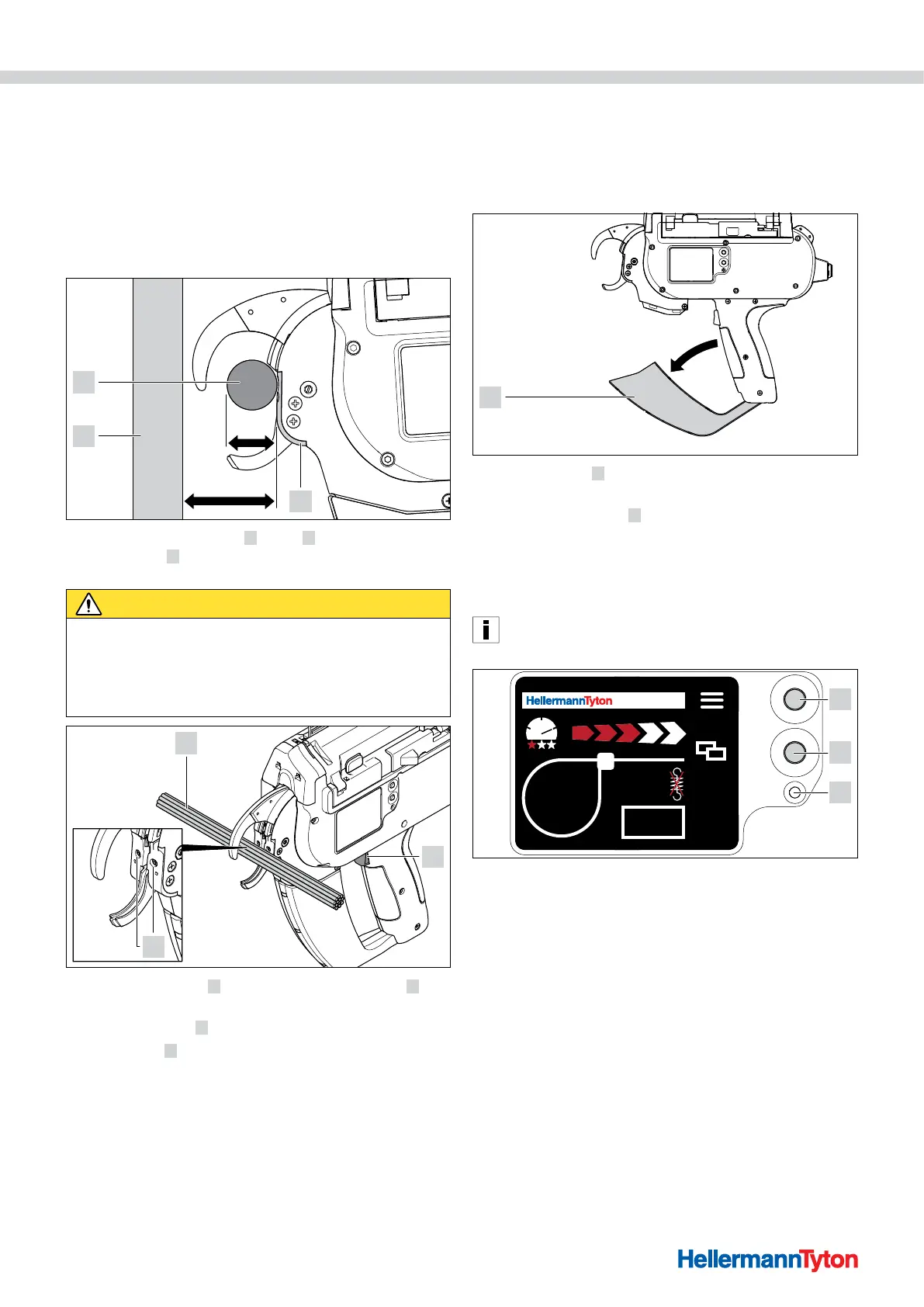 HellermannTyton

HellermannTyton