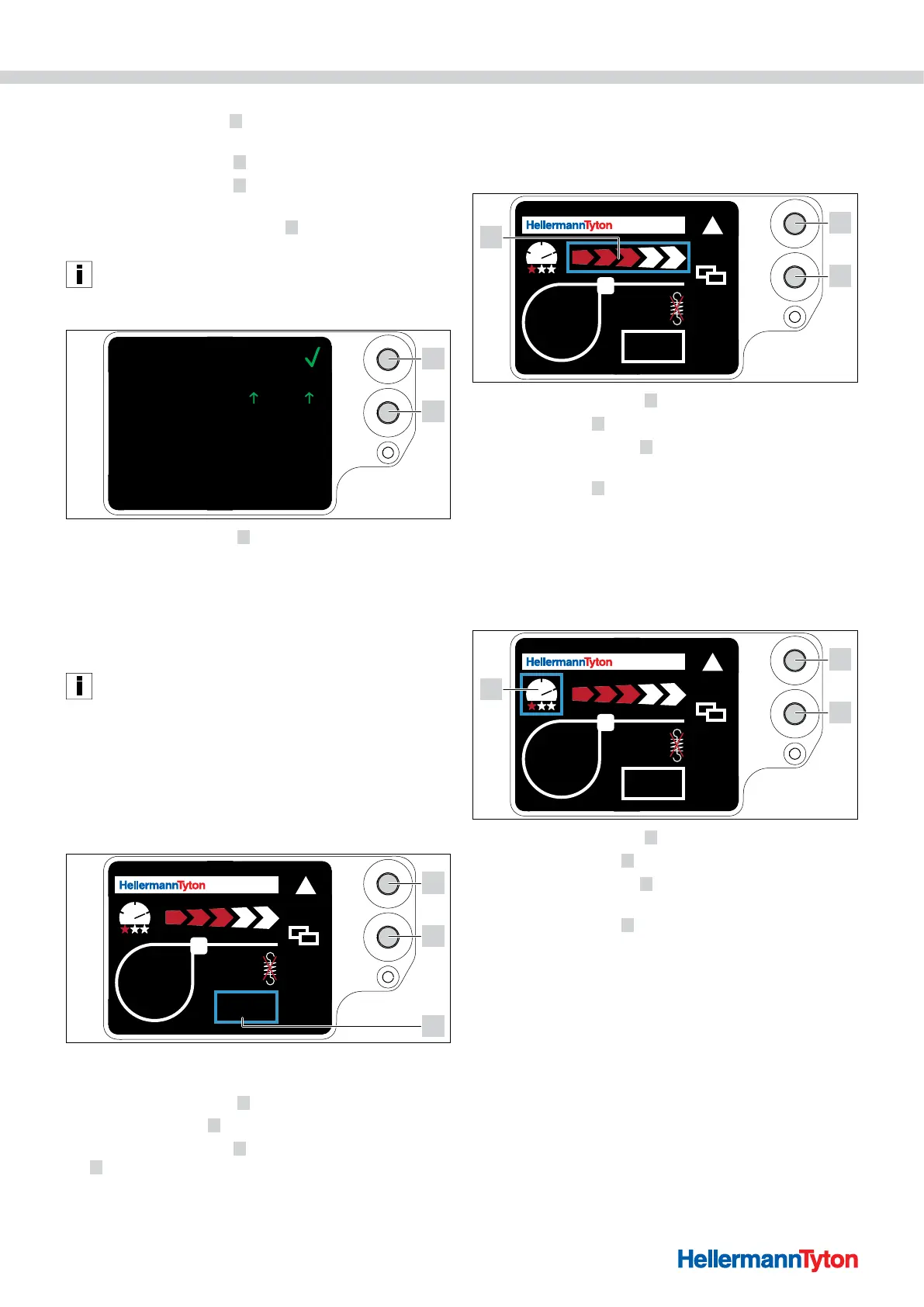 HellermannTyton

HellermannTyton

HellermannTyton

HellermannTyton