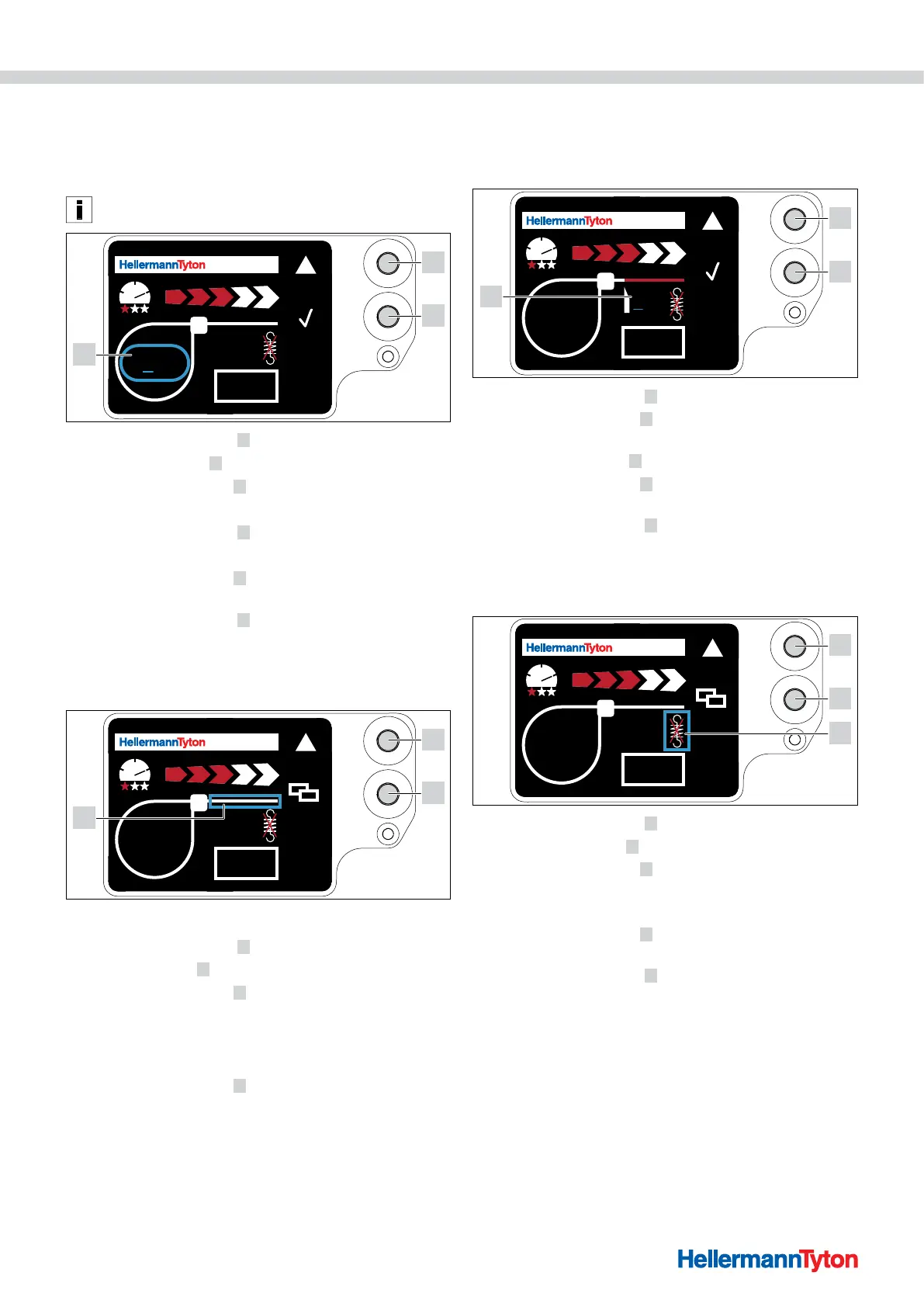 HellermannTyton

HellermannTyton

HellermannTyton

HellermannTyton

HellermannTyton