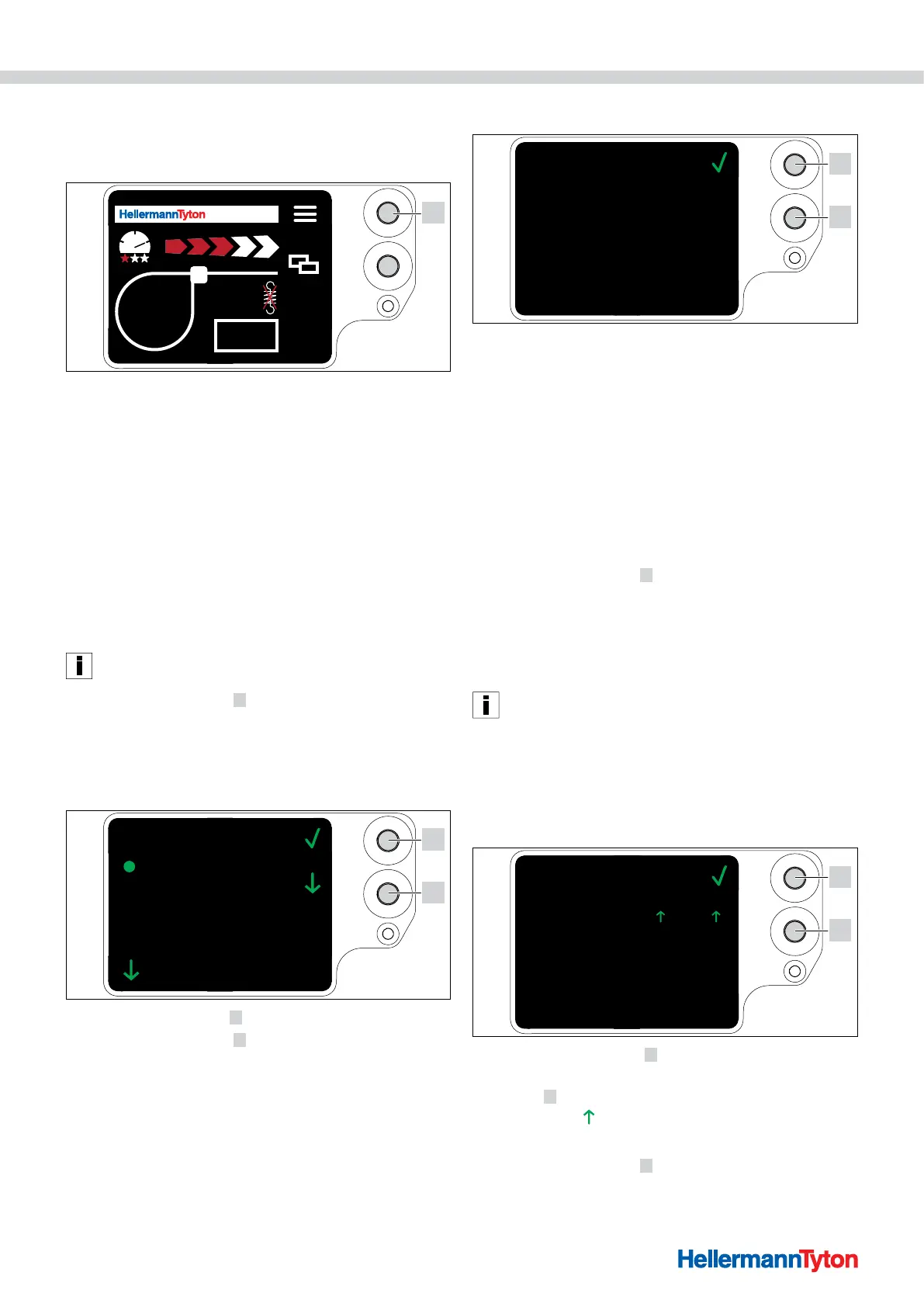 HellermannTyton

HellermannTyton